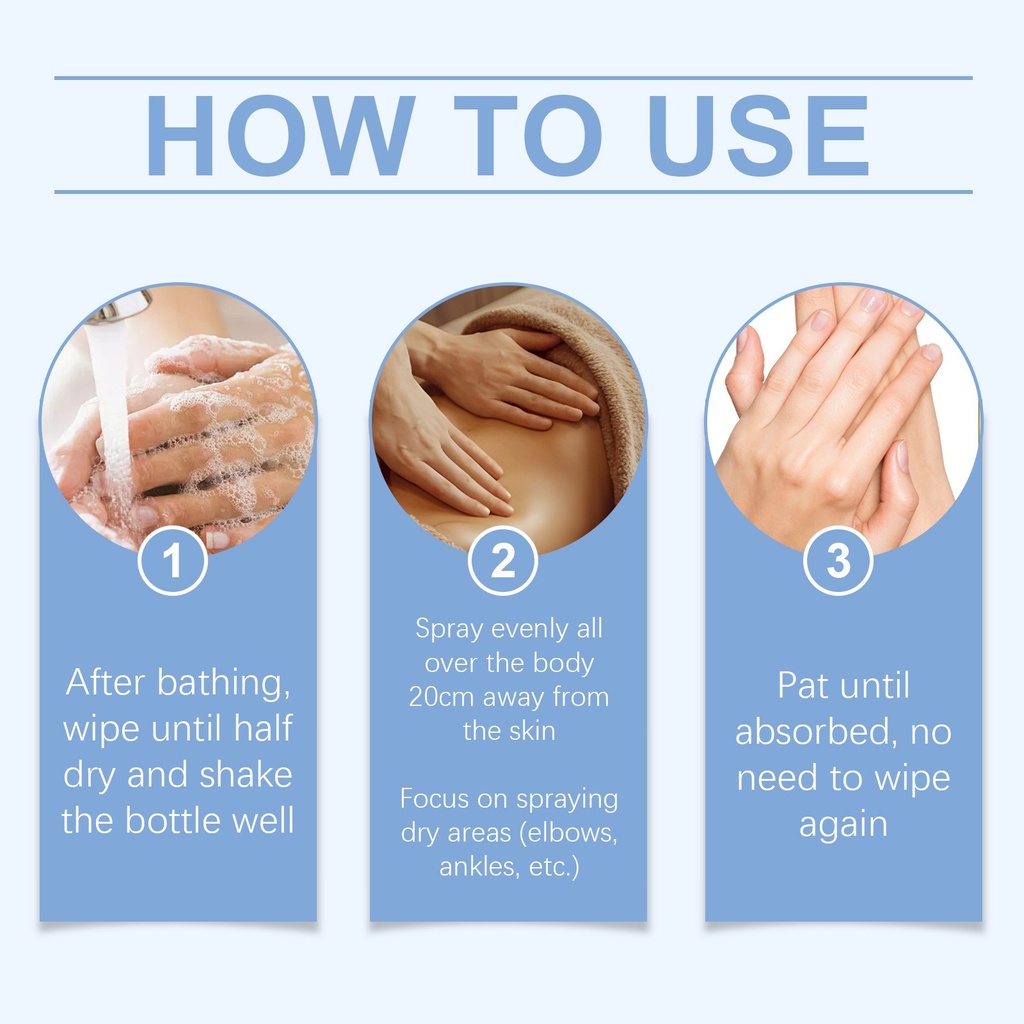 HOW TO USE

1

After bathing, wipe until half dry and shake the bottle well

2

Spray evenly all over the body 20cm away from the skin

Focus on spraying dry areas (elbows, ankles, etc.)

3

Pat until absorbed, no need to wipe again