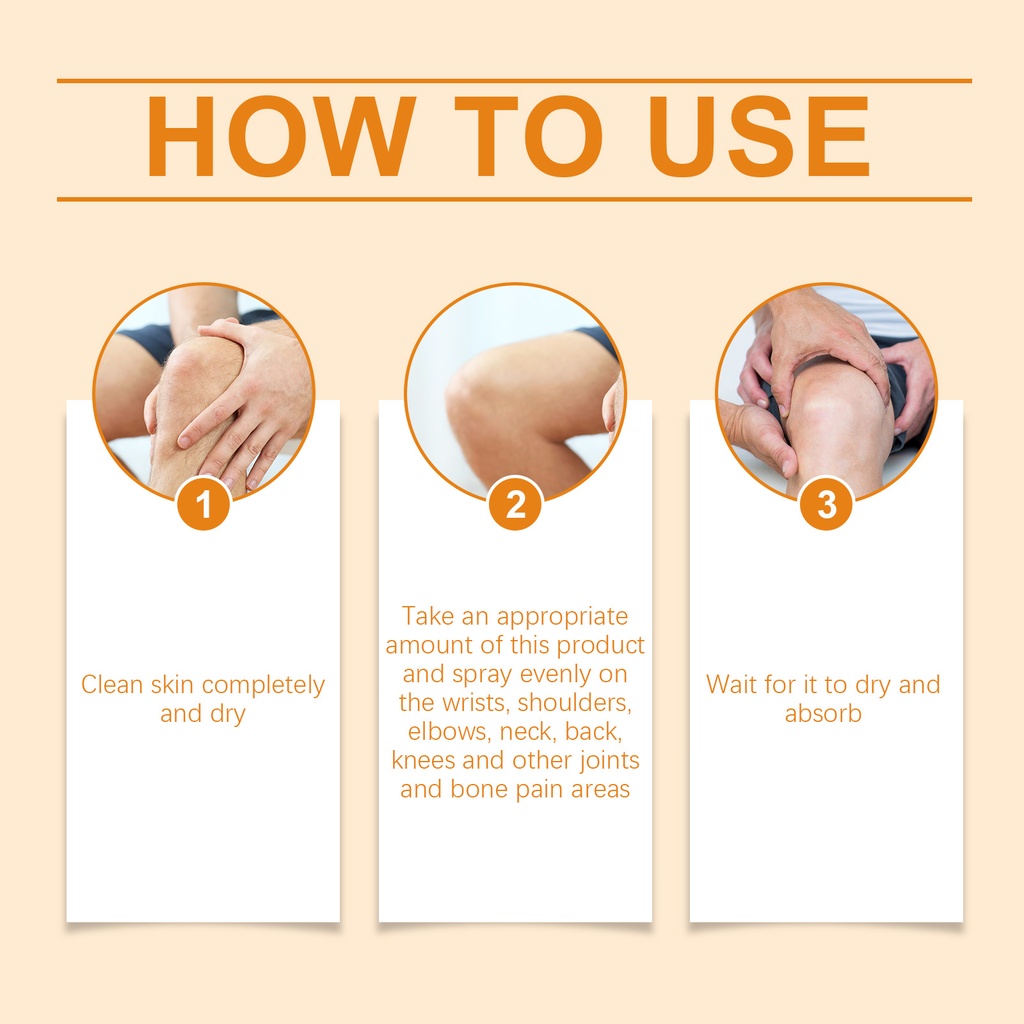 HOW TO USE

1

Clean skin completely and dry

2

Take an appropriate amount of this product and spray evenly on the wrists, shoulders, elbows, neck, back, knees and other joints and bone pain areas

3

Wait for it to dry and absorb