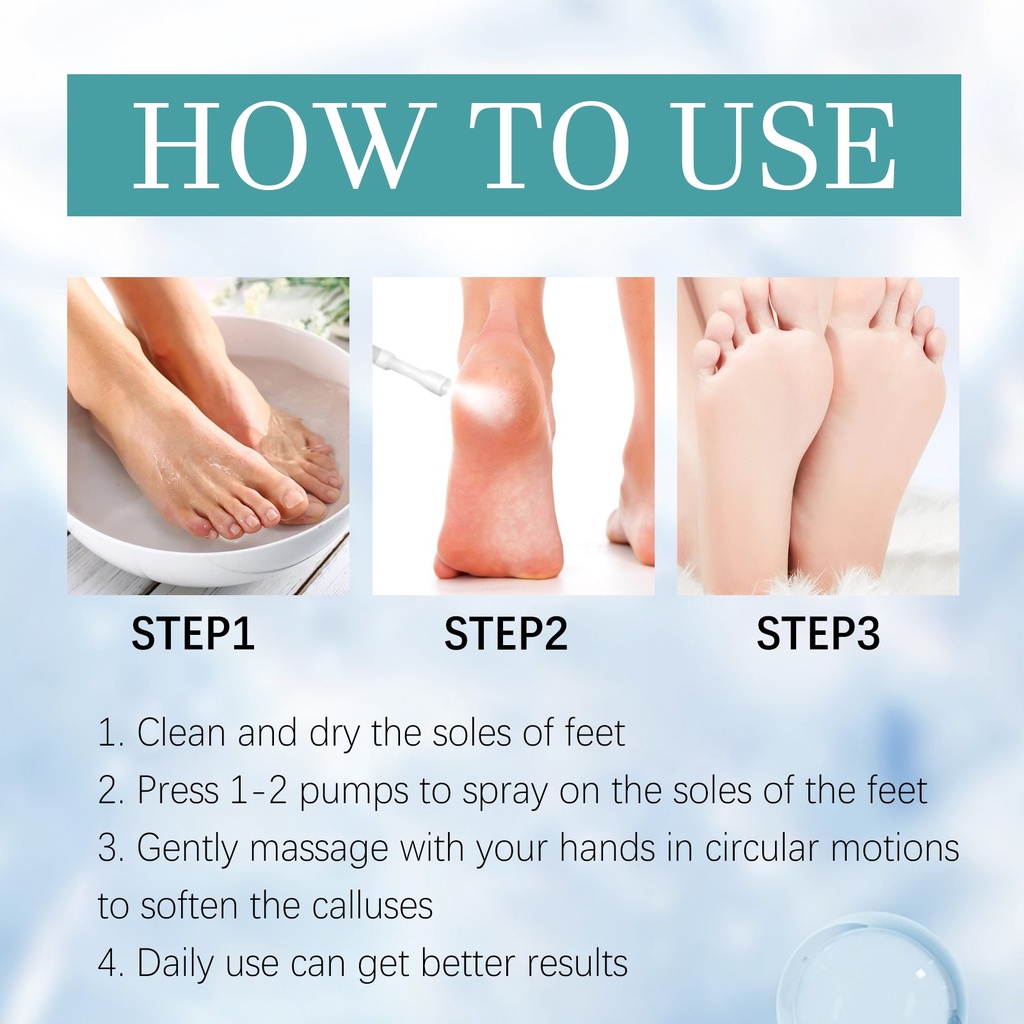 HOW TO USE

STEP1

STEP2

STEP3

1. Clean and dry the soles of feet
2. Press 1-2 pumps to spray on the soles of the feet
3. Gently massage with your hands in circular motions to soften the calluses
4. Daily use can get better results