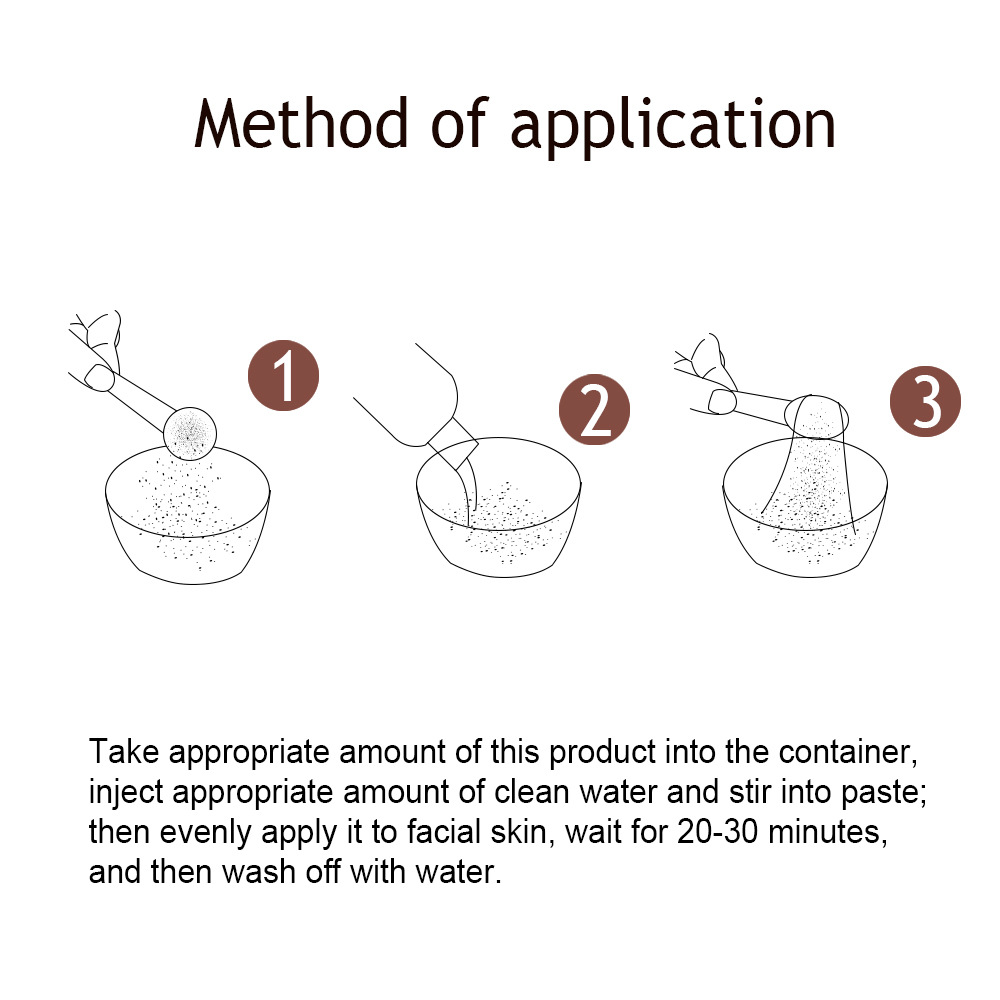 Method of application

1

2

3

Take appropriate amount of this product into the container, inject appropriate amount of clean water and stir into paste; then evenly apply it to facial skin, wait for 20-30 minutes, and then wash off with water.