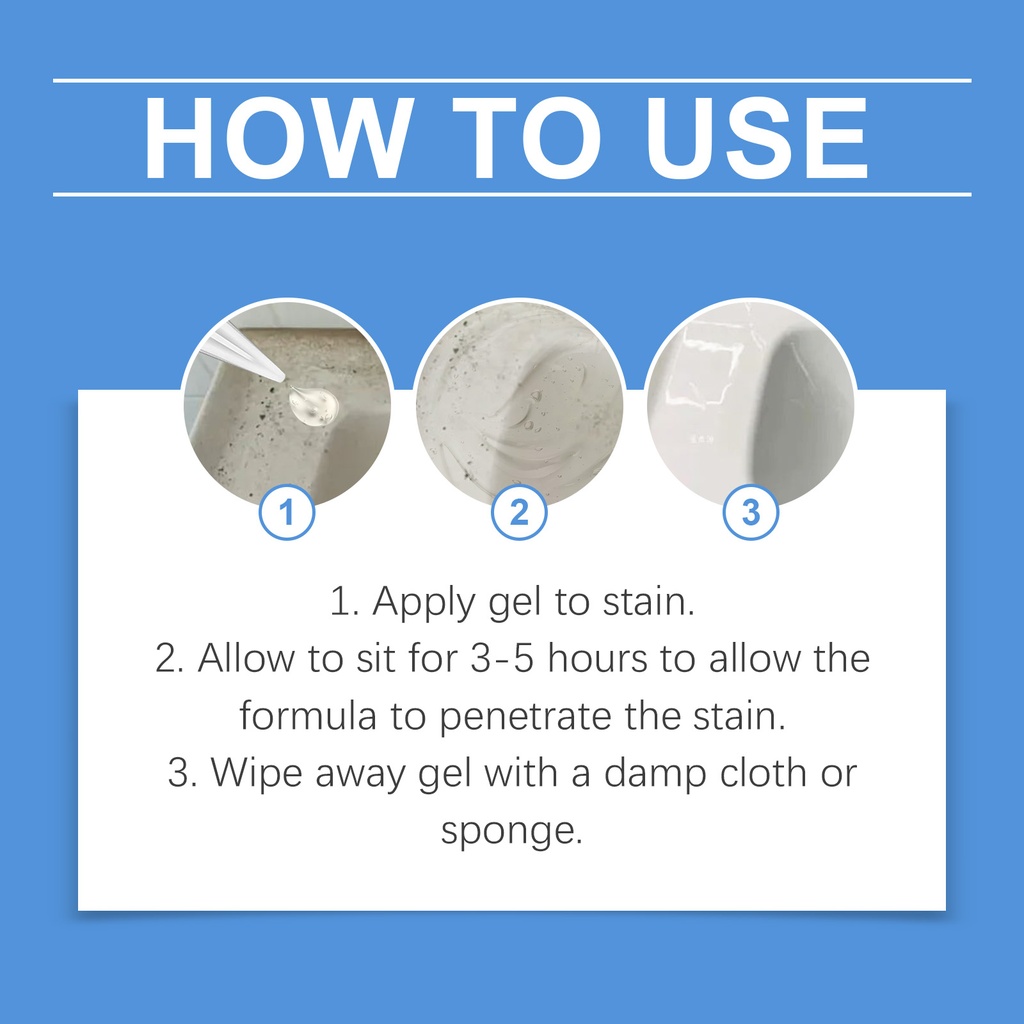 HOW TO USE

1

2

3

1. Apply gel to stain.
2. Allow to sit for 3-5 hours to allow the formula to penetrate the stain.
3. Wipe away gel with a damp cloth or sponge.