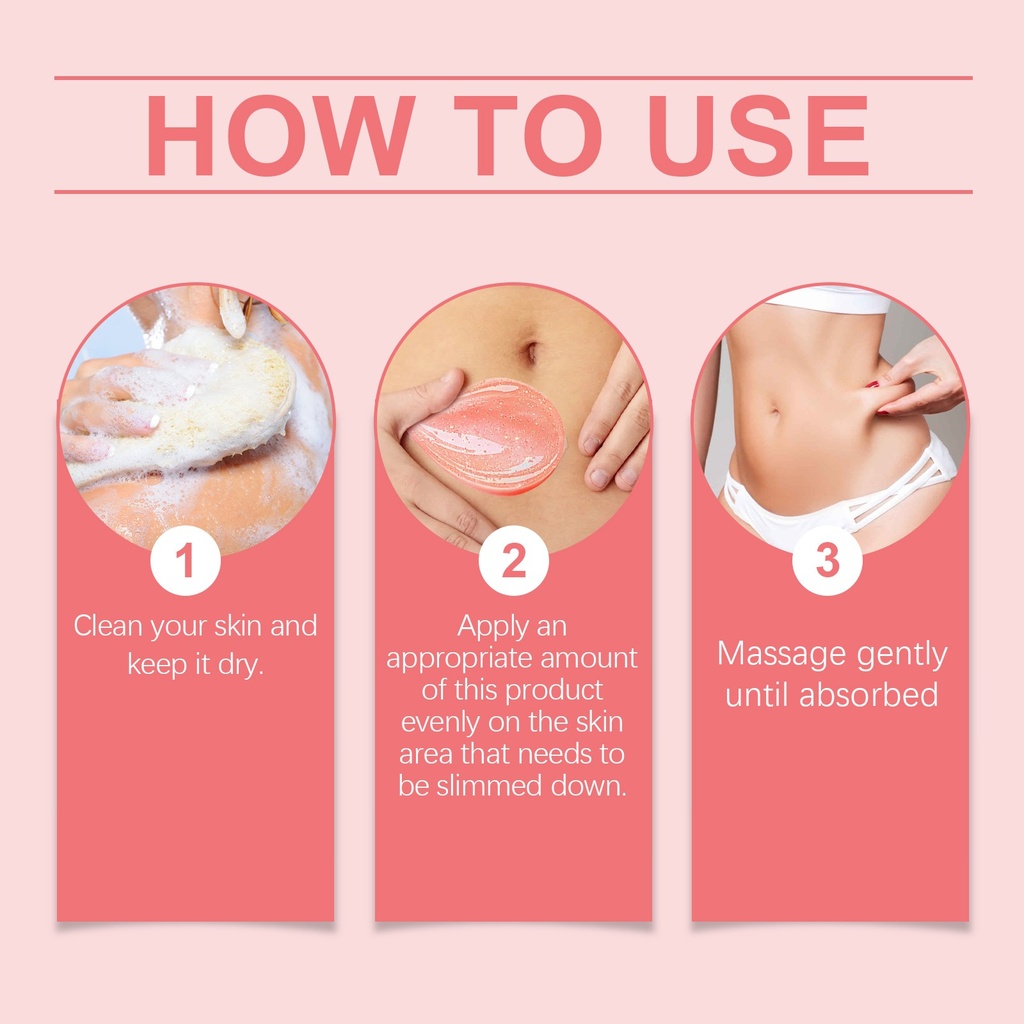 HOW TO USE

1
Clean your skin and keep it dry.

2
Apply an appropriate amount of this product evenly on the skin area that needs to be slimmed down.

3
Massage gently until absorbed