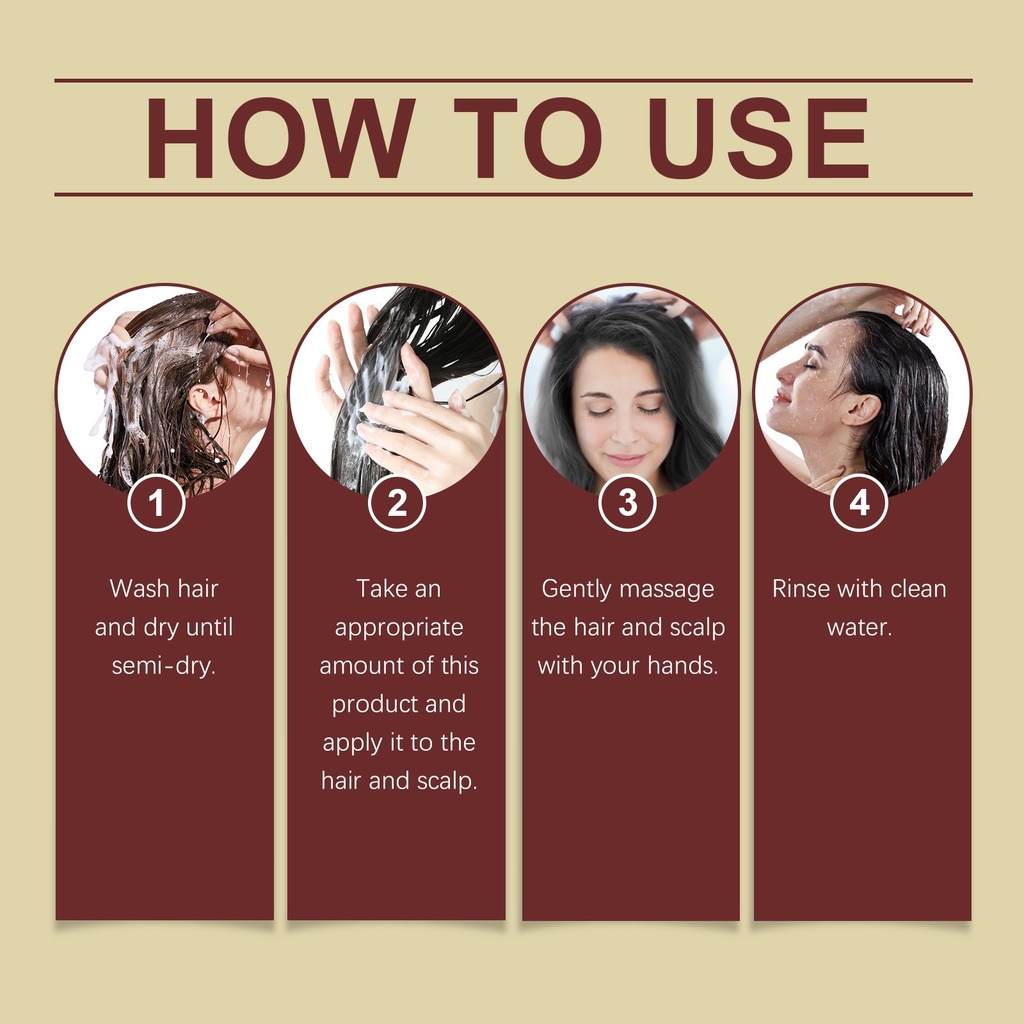 HOW TO USE

1

Wash hair and dry until semi-dry.

2

Take an appropriate amount of this product and apply it to the hair and scalp.

3

Gently massage the hair and scalp with your hands.

4

Rinse with clean water.