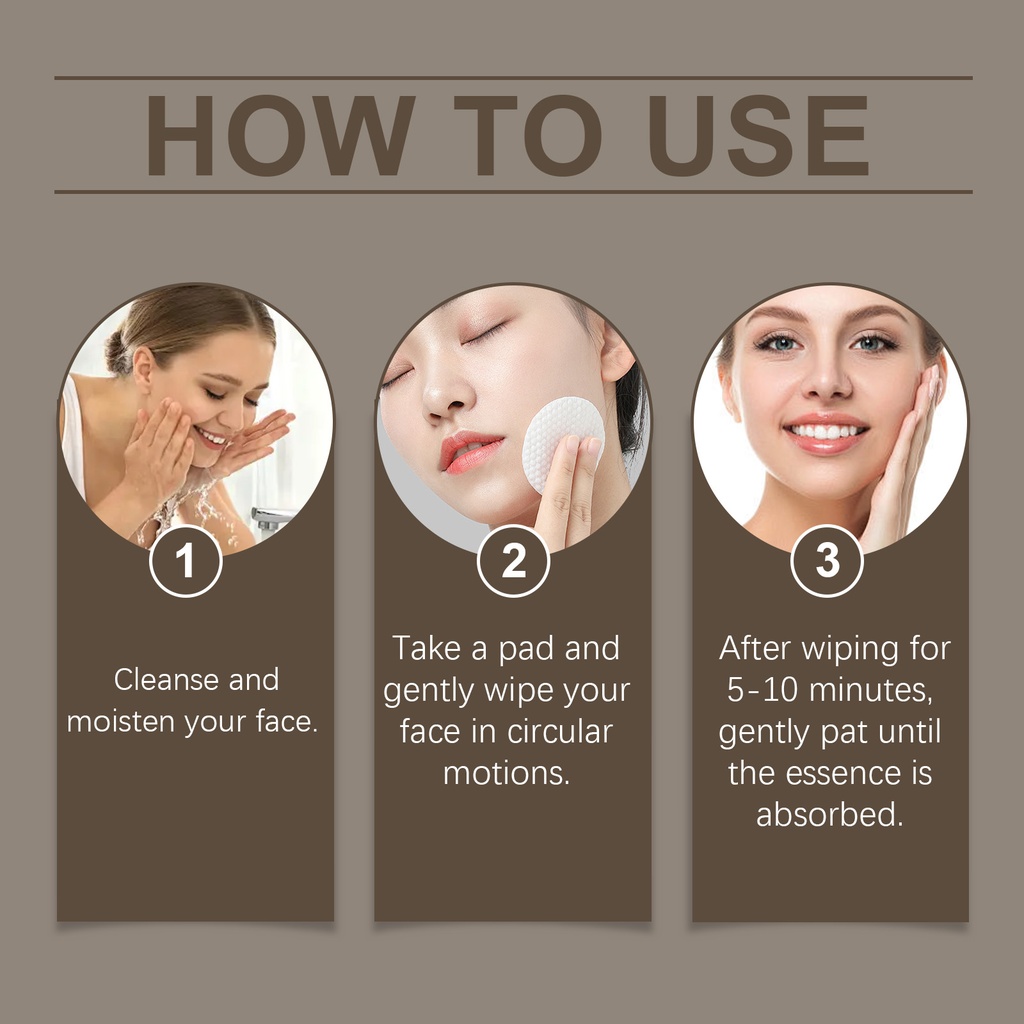 HOW TO USE

1

Cleanse and moisten your face.

2

Take a pad and gently wipe your face in circular motions.

3

After wiping for 5-10 minutes, gently pat until the essence is absorbed.