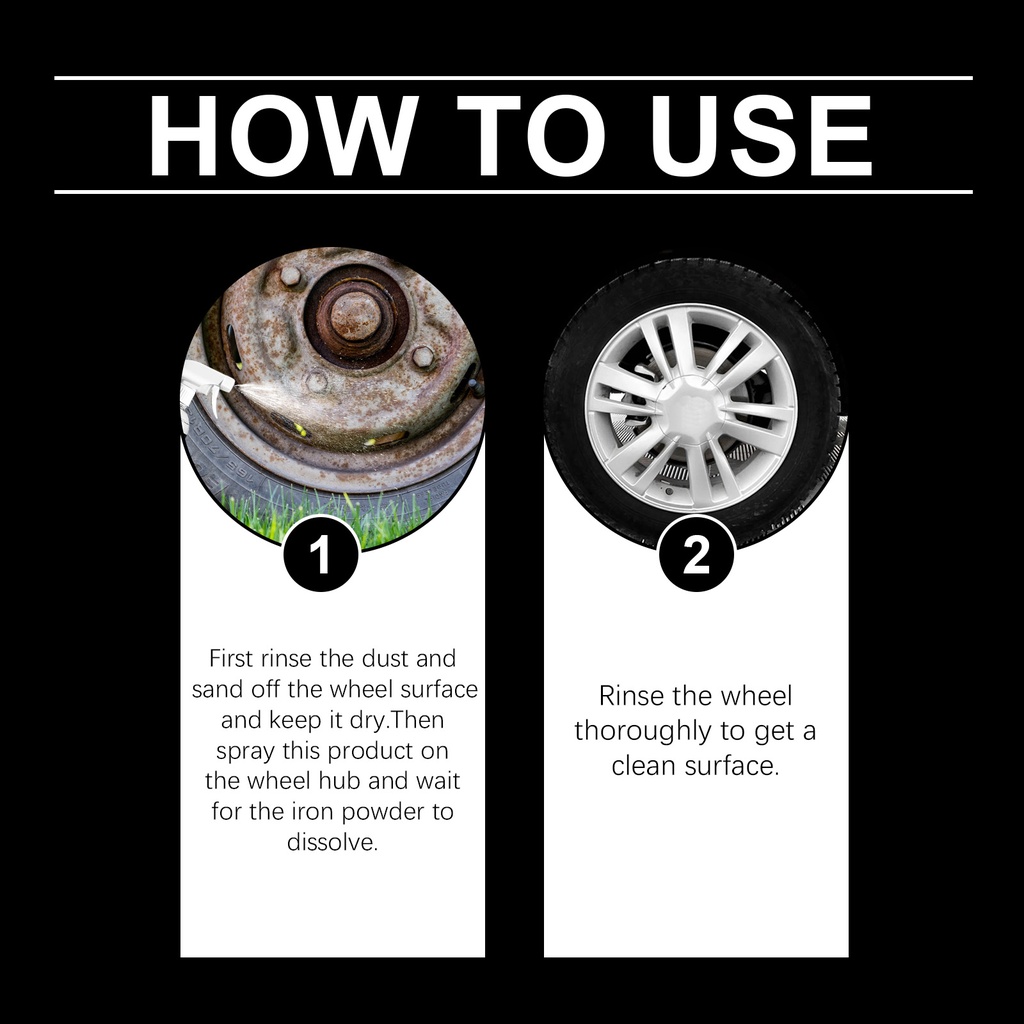 HOW TO USE

1

First rinse the dust and sand off the wheel surface and keep it dry.Then spray this product on the wheel hub and wait for the iron powder to dissolve.

2

Rinse the wheel thoroughly to get a clean surface.