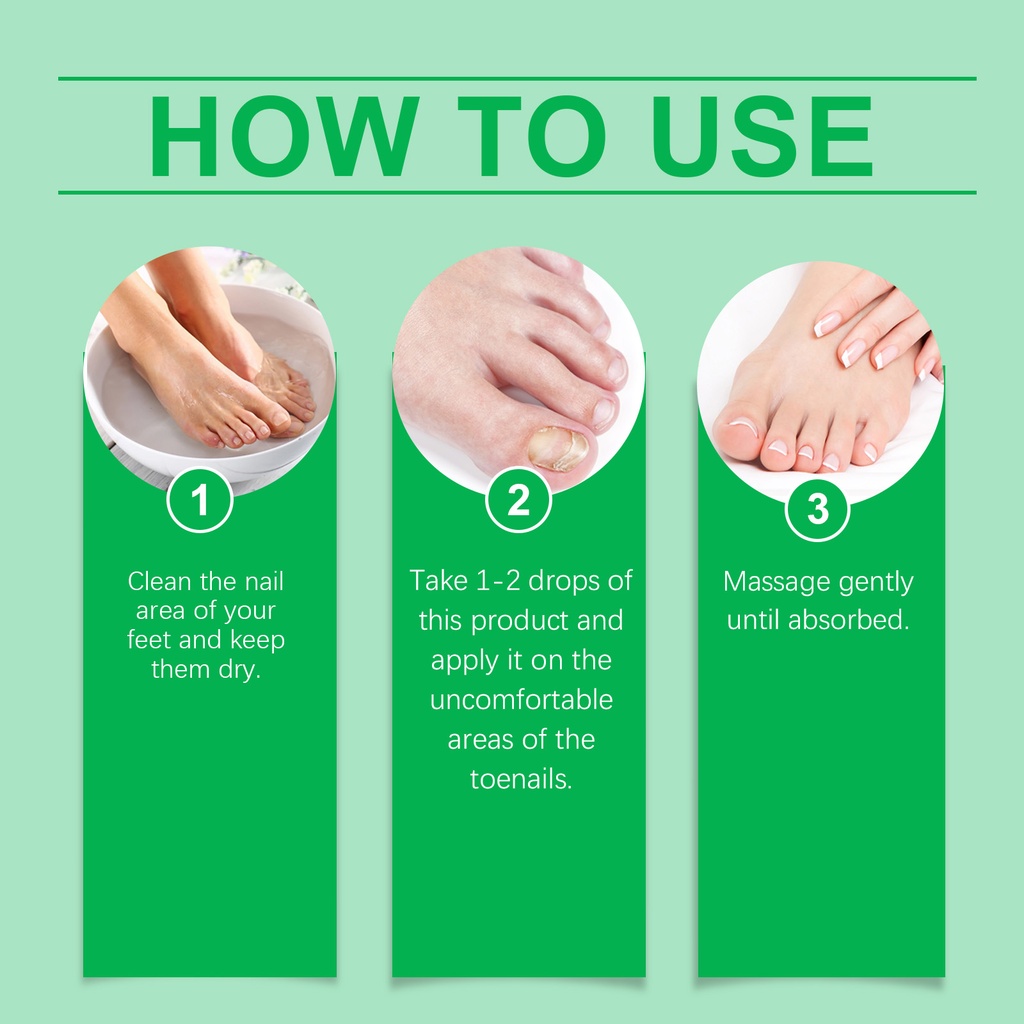 HOW TO USE

1

Clean the nail area of your feet and keep them dry.

2

Take 1-2 drops of this product and apply it on the uncomfortable areas of the toenails.

3

Massage gently until absorbed.