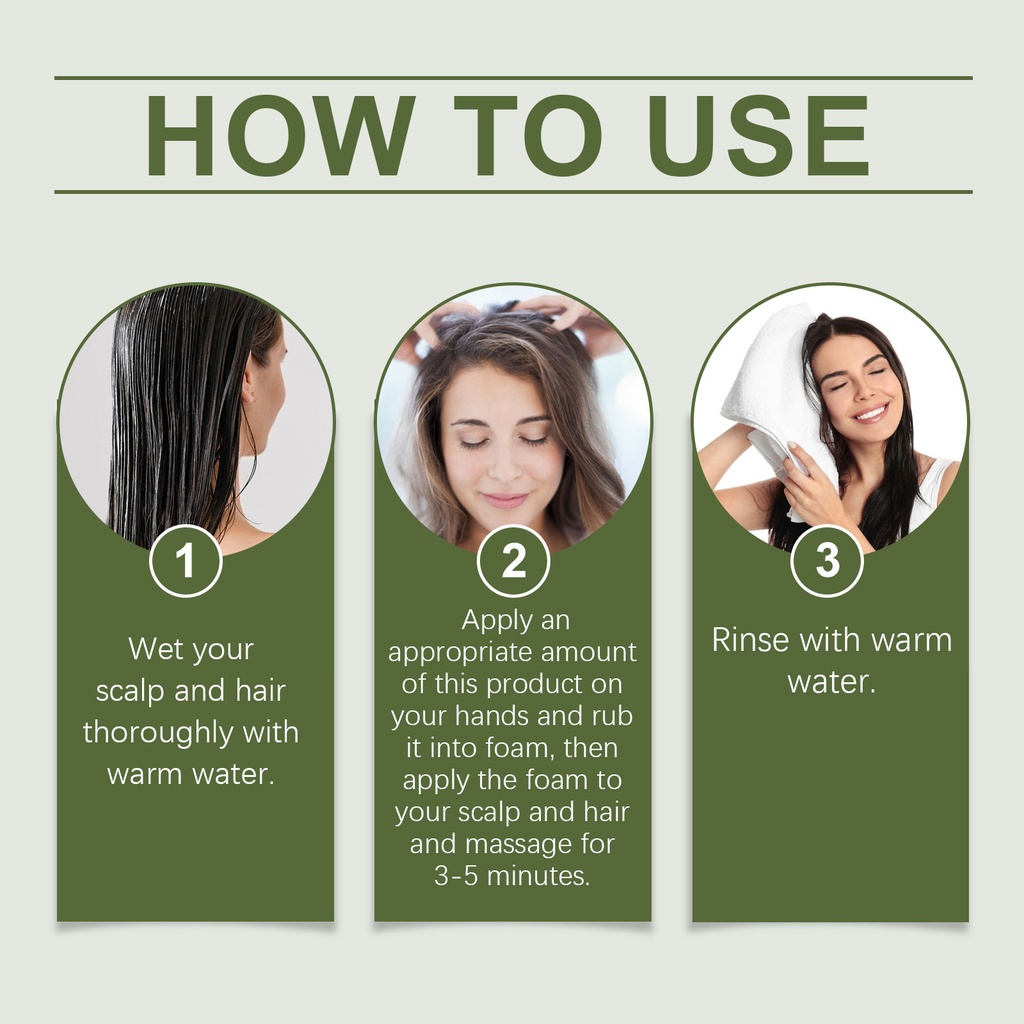 HOW TO USE

1

Wet your scalp and hair thoroughly with warm water.

2

Apply an appropriate amount of this product on your hands and rub it into foam, then apply the foam to your scalp and hair and massage for 3-5 minutes.

3

Rinse with warm water.