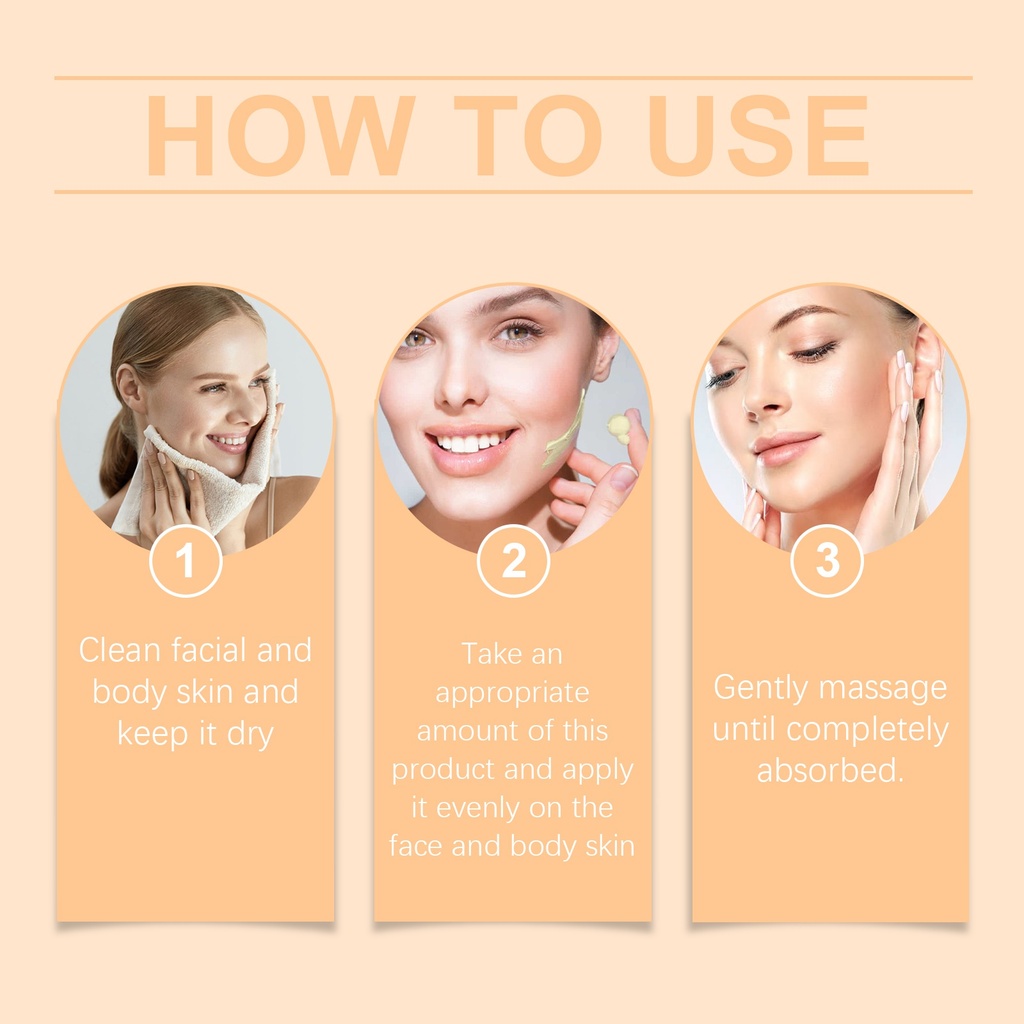 HOW TO USE

1

Clean facial and body skin and keep it dry

2

Take an appropriate amount of this product and apply it evenly on the face and body skin

3

Gently massage until completely absorbed.