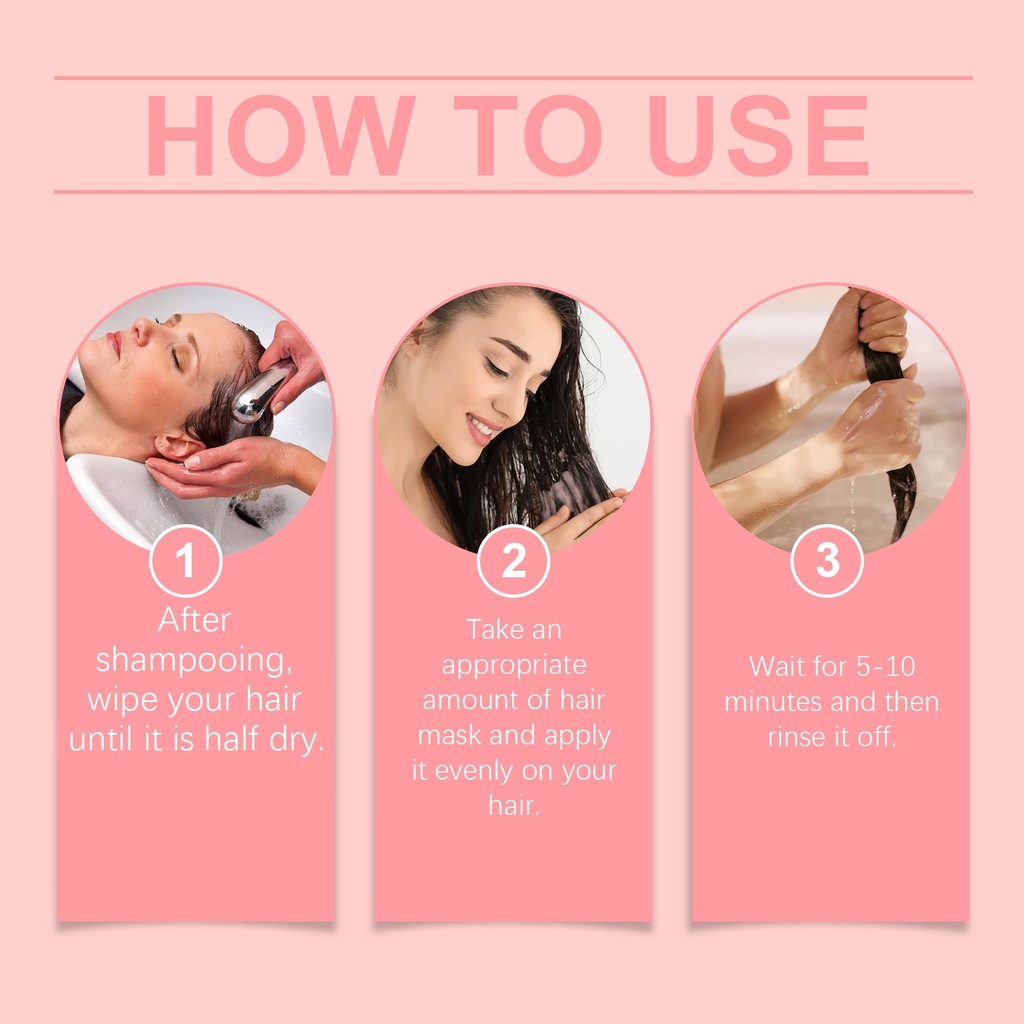 HOW TO USE

1
After shampooing, wipe your hair until it is half dry.

2
Take an appropriate amount of hair mask and apply it evenly on your hair.

3
Wait for 5-10 minutes and then rinse it off.