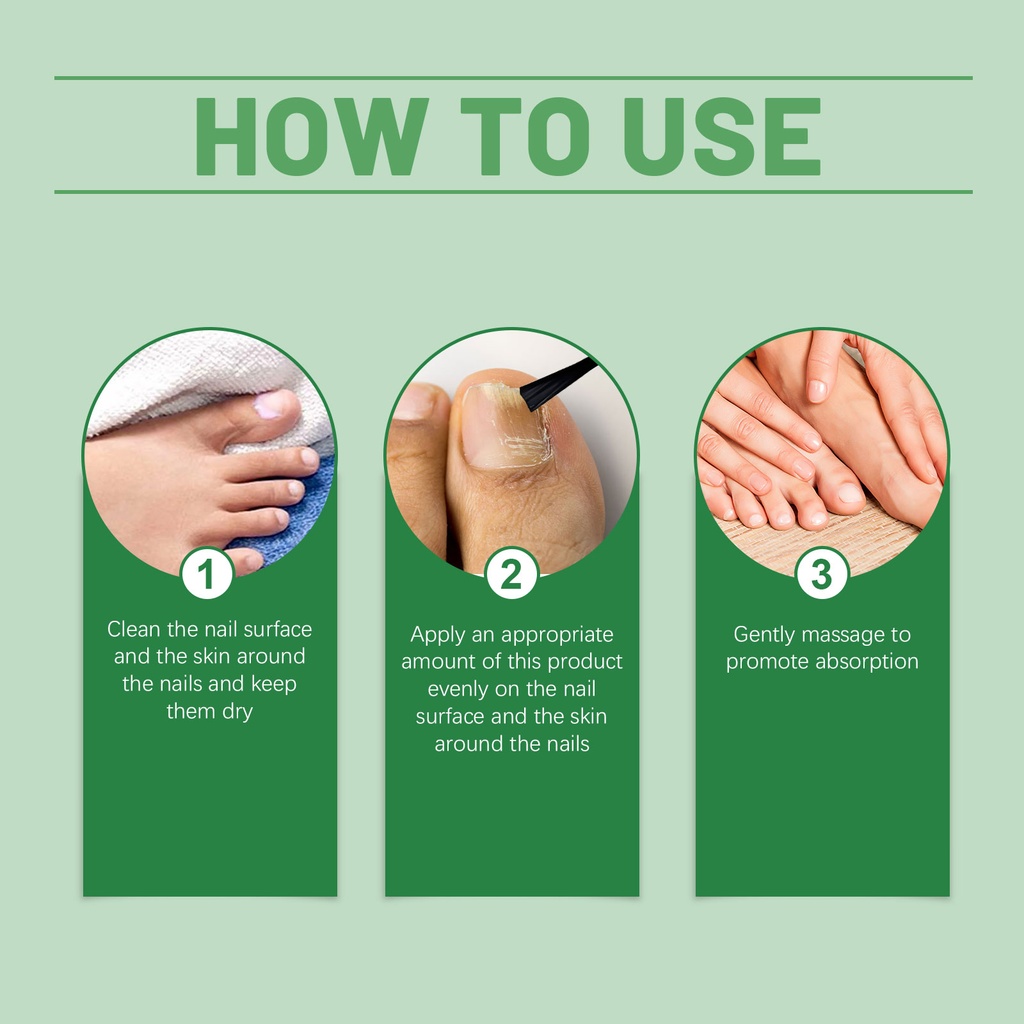 HOW TO USE

1

Clean the nail surface and the skin around the nails and keep them dry

2

Apply an appropriate amount of this product evenly on the nail surface and the skin around the nails

3

Gently massage to promote absorption