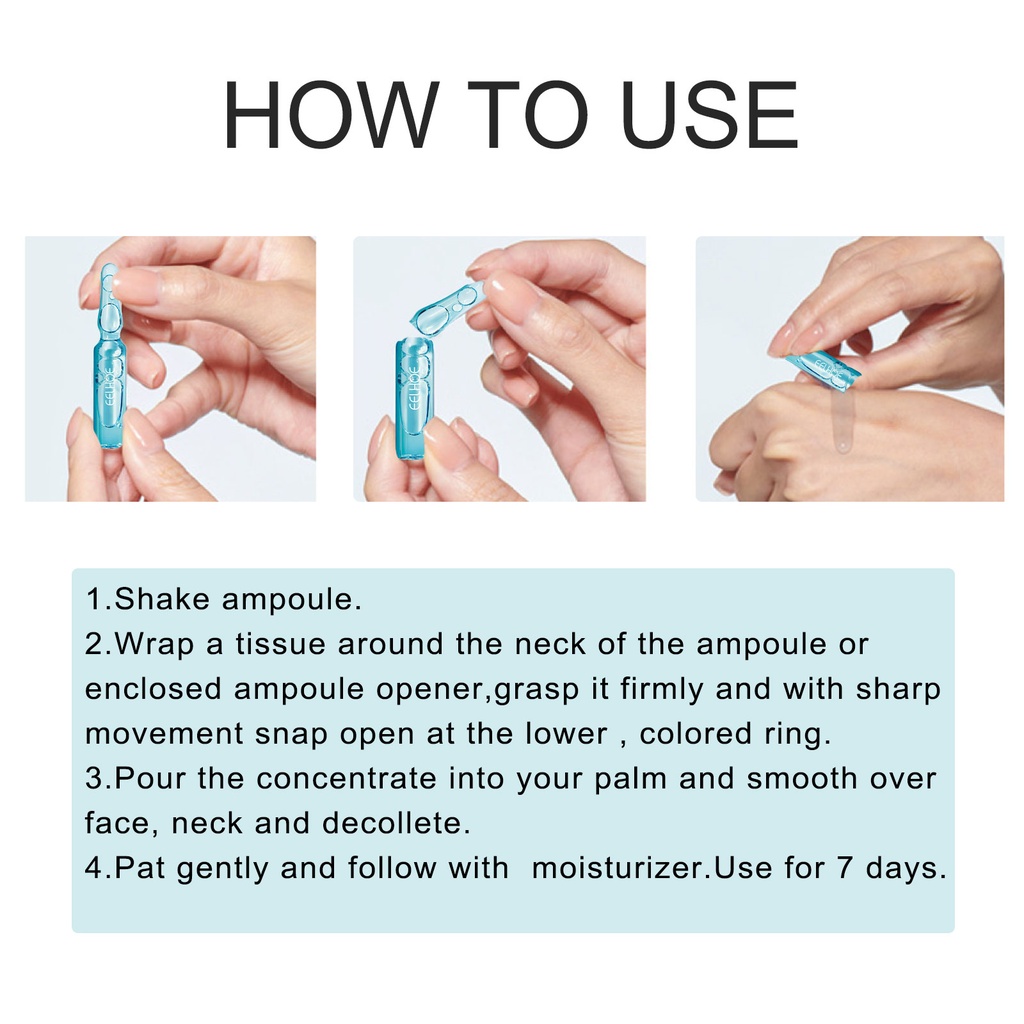 HOW TO USE

EELHOE

EELHOE

EELHOE

1.Shake ampoule.
2.Wrap a tissue around the neck of the ampoule or enclosed ampoule opener,grasp it firmly and with sharp movement snap open at the lower , colored ring.
3.Pour the concentrate into your palm and smooth over face, neck and decollete.
4.Pat gently and follow with  moisturizer.Use for 7 days.