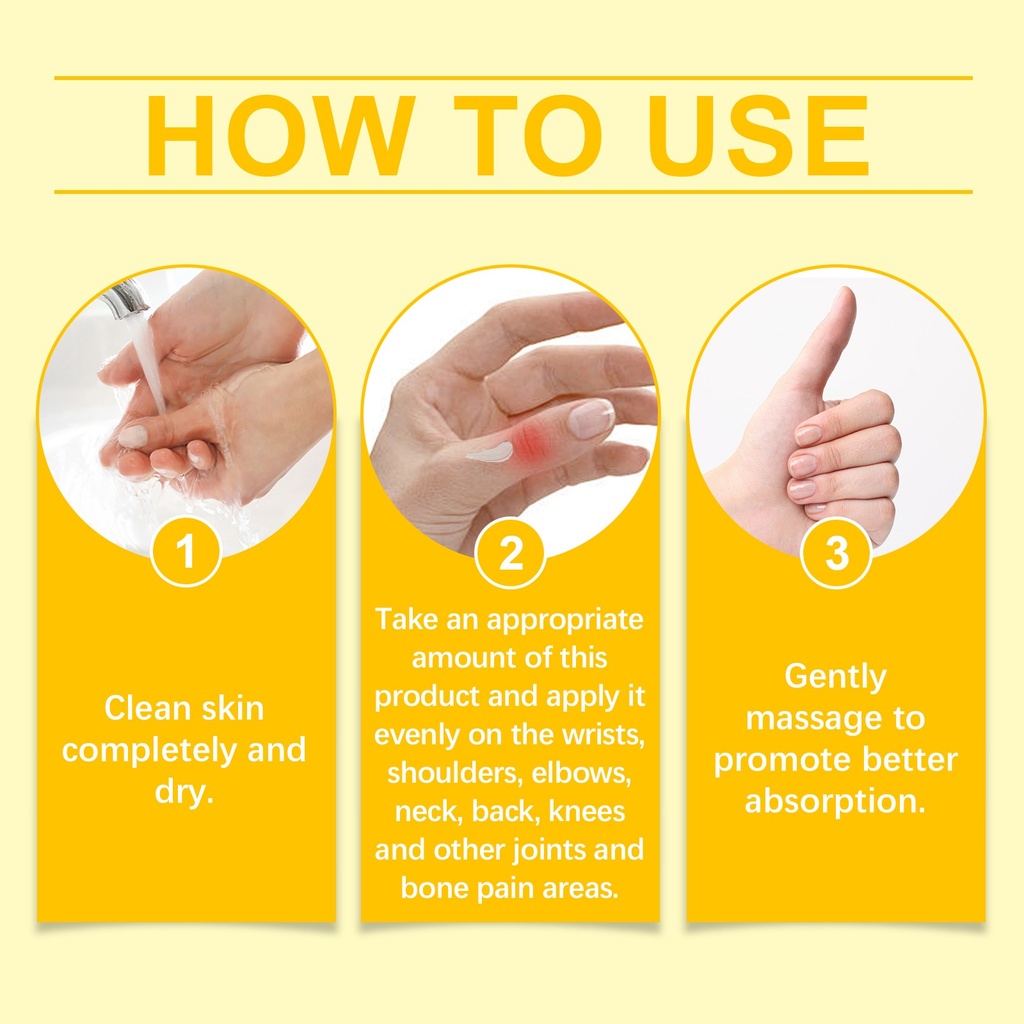 HOW TO USE

1

Clean skin completely and dry.

2

Take an appropriate amount of this product and apply it evenly on the wrists, shoulders, elbows, neck, back, knees and other joints and bone pain areas.

3

Gently massage to promote better absorption.