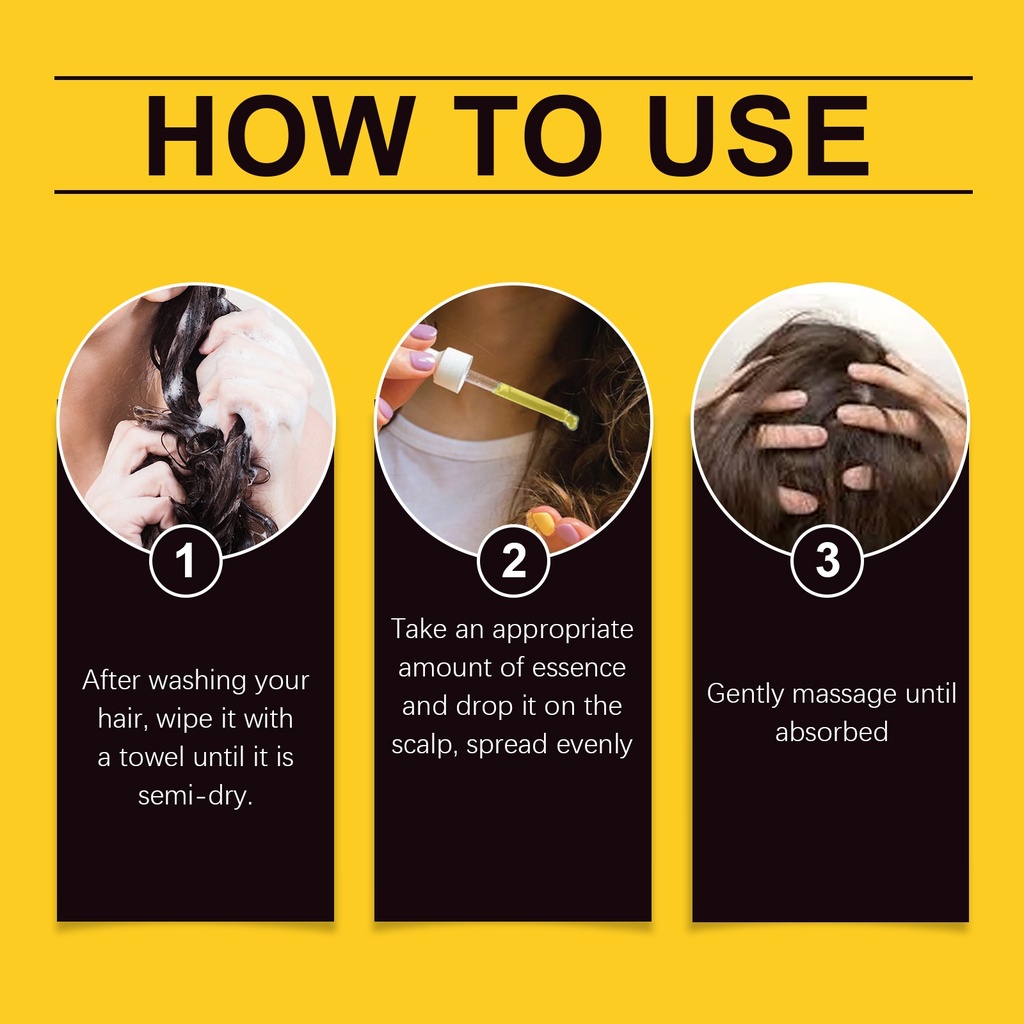 HOW TO USE

1

After washing your hair, wipe it with a towel until it is semi-dry.

2

Take an appropriate amount of essence and drop it on the scalp, spread evenly

3

Gently massage until absorbed