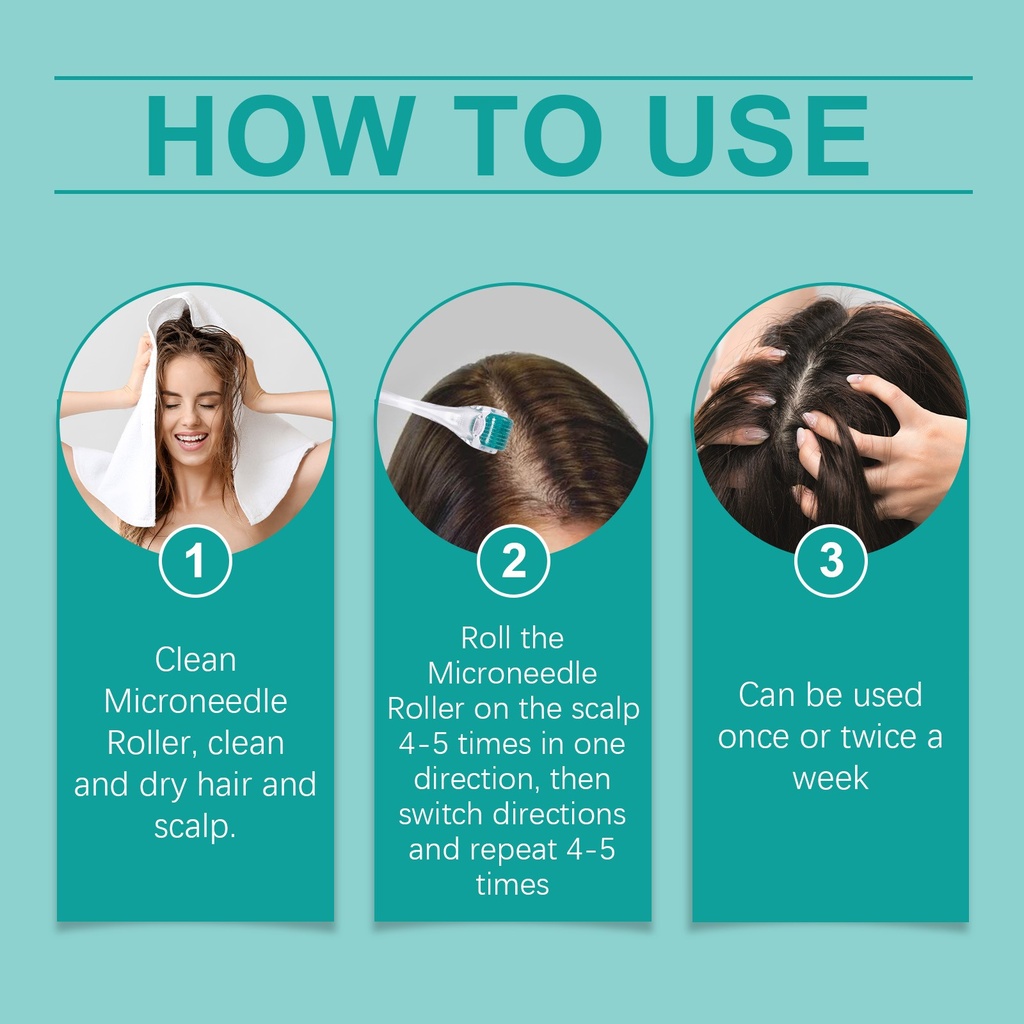 HOW TO USE

1

Clean Microneedle Roller, clean and dry hair and scalp.

2

Roll the Microneedle Roller on the scalp 4-5 times in one direction, then switch directions and repeat 4-5 times

3

Can be used once or twice a week