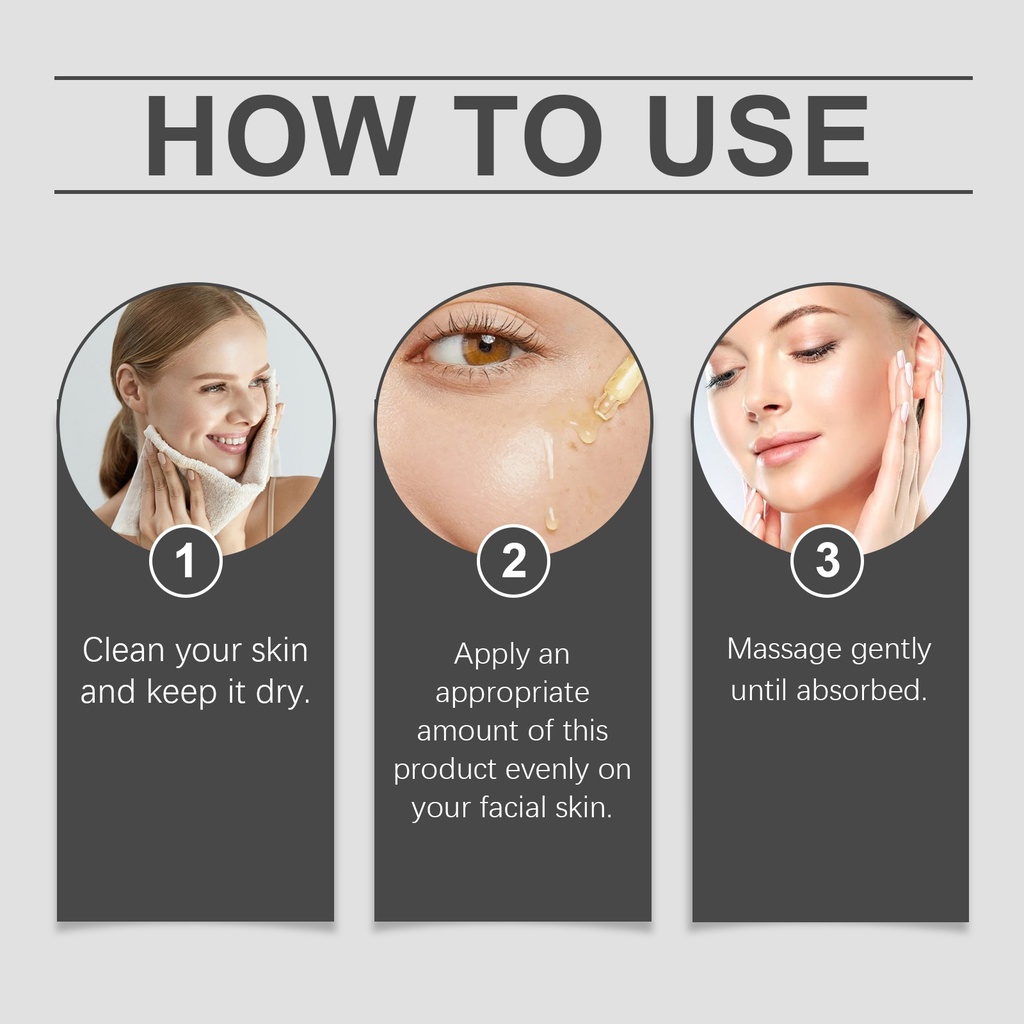 HOW TO USE

1

Clean your skin and keep it dry.

2

Apply an appropriate amount of this product evenly on your facial skin.

3

Massage gently until absorbed.