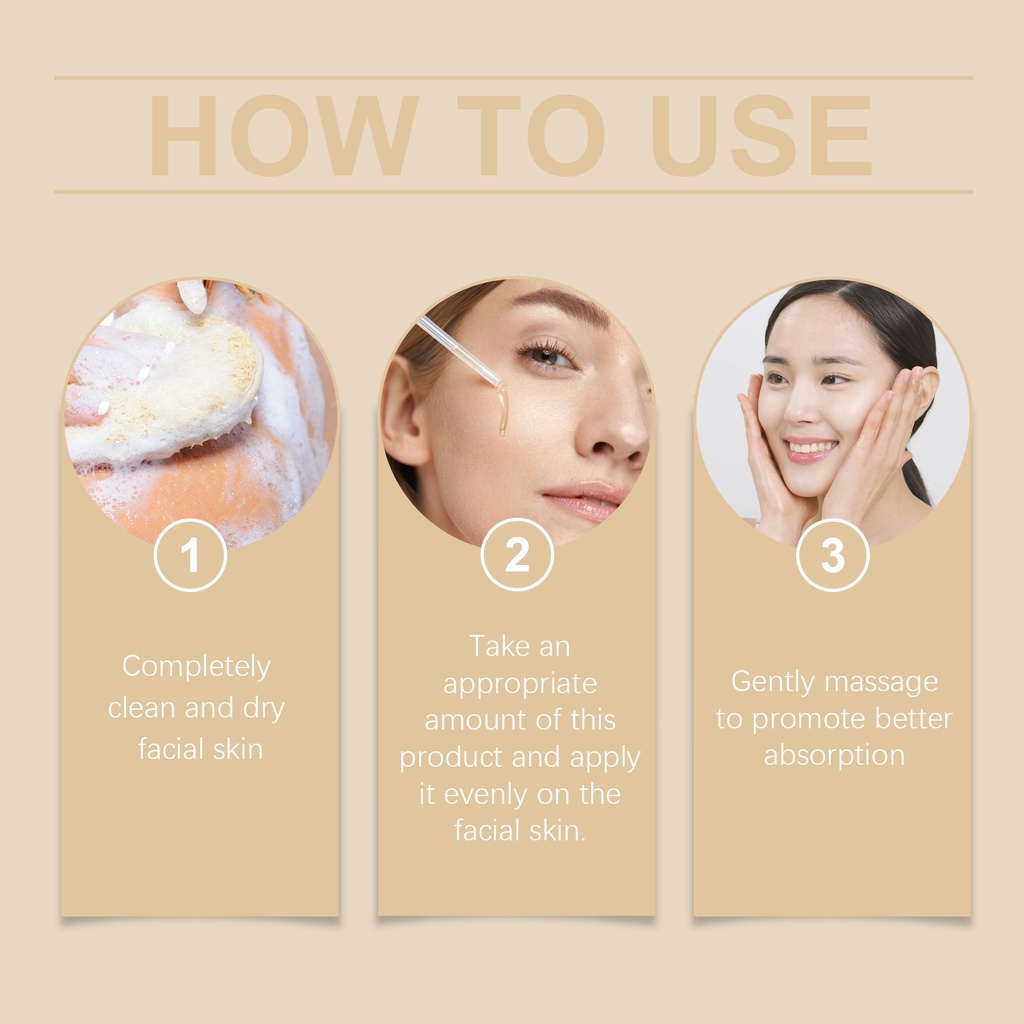 HOW TO USE

1

Completely clean and dry facial skin

2

Take an appropriate amount of this product and apply it evenly on the facial skin.

3

Gently massage to promote better absorption