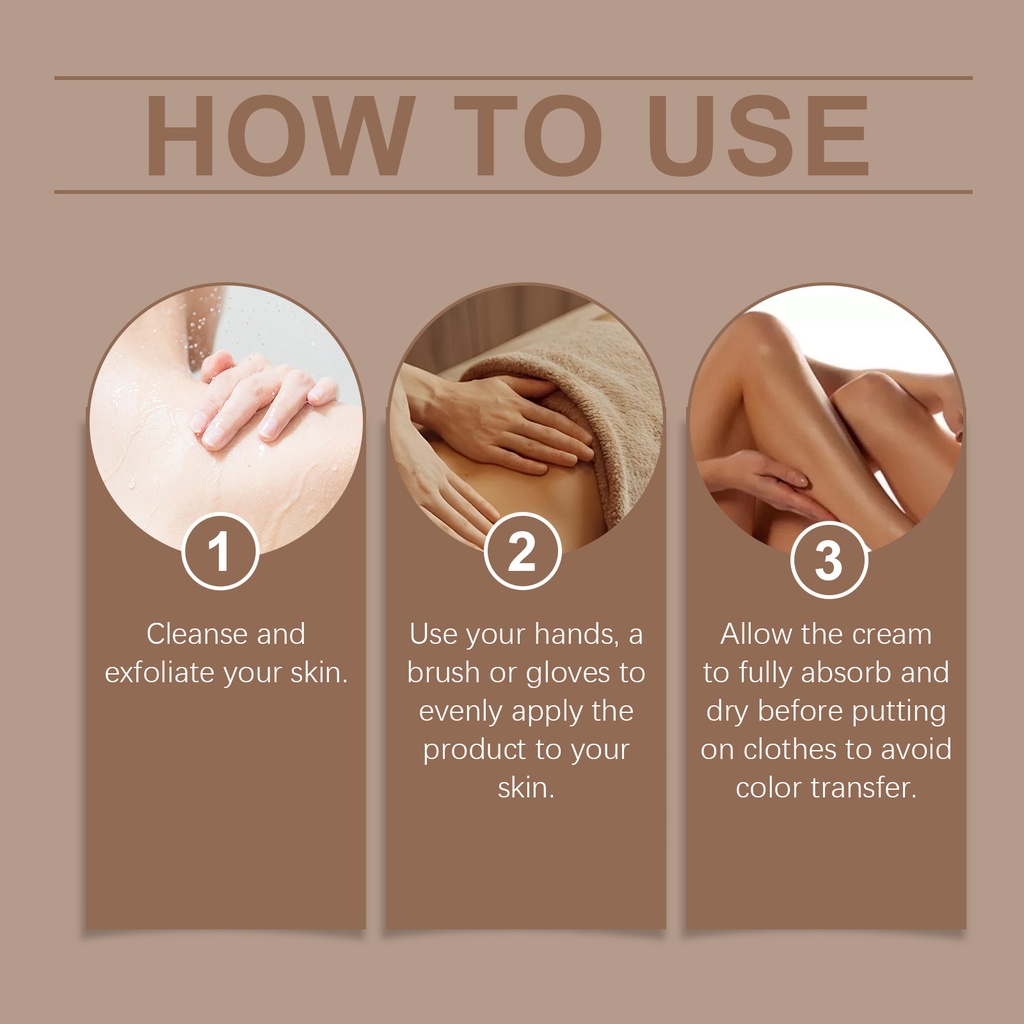 HOW TO USE

1

Cleanse and exfoliate your skin.

2

Use your hands, a brush or gloves to evenly apply the product to your skin.

3

Allow the cream to fully absorb and dry before putting on clothes to avoid color transfer.