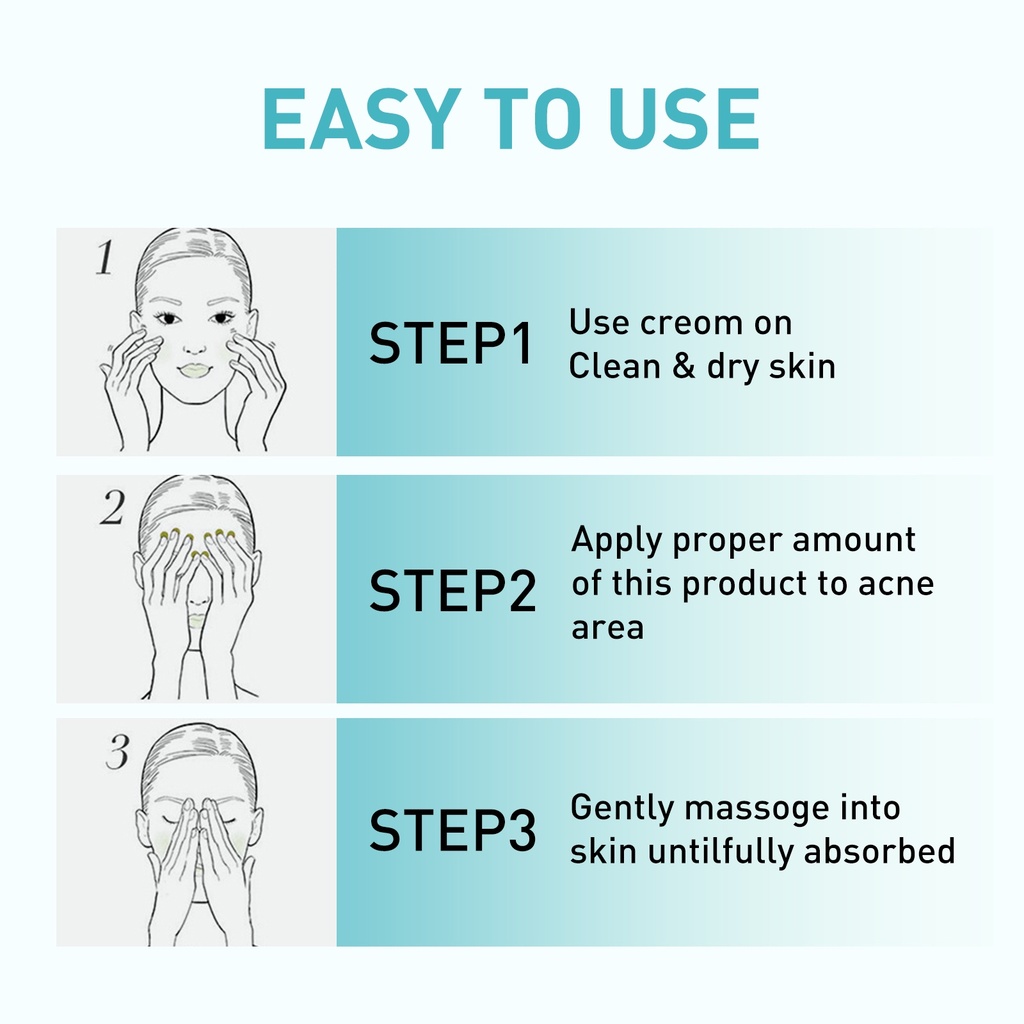 EASY TO USE

1

STEP1 Use creom on Clean & dry skin

2

STEP2 Apply proper amount of this product to acne area

3

STEP3 Gently massoge into skin untilfully absorbed