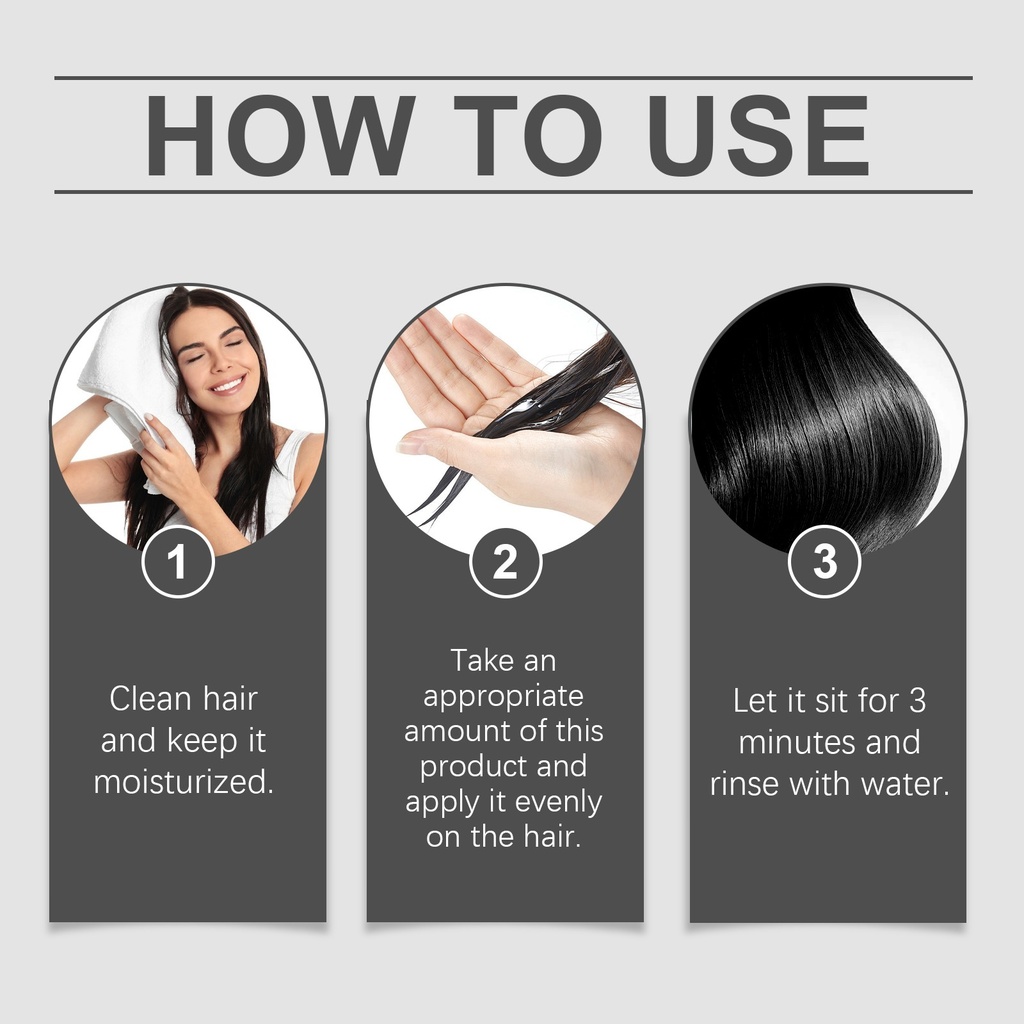 HOW TO USE

1

Clean hair and keep it moisturized.

2

Take an appropriate amount of this product and apply it evenly on the hair.

3

Let it sit for 3 minutes and rinse with water.