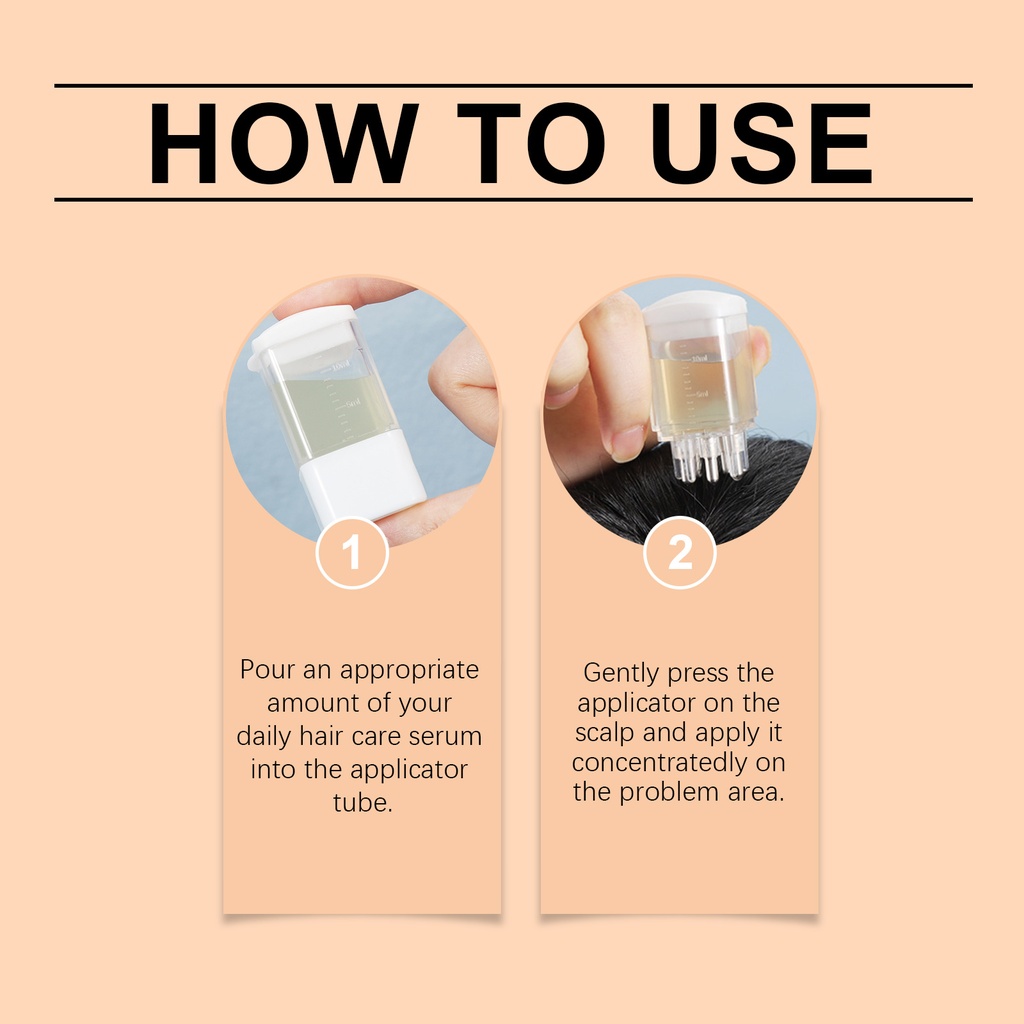 HOW TO USE

1

Pour an appropriate amount of your daily hair care serum into the applicator tube.

2

Gently press the applicator on the scalp and apply it concentratedly on the problem area.