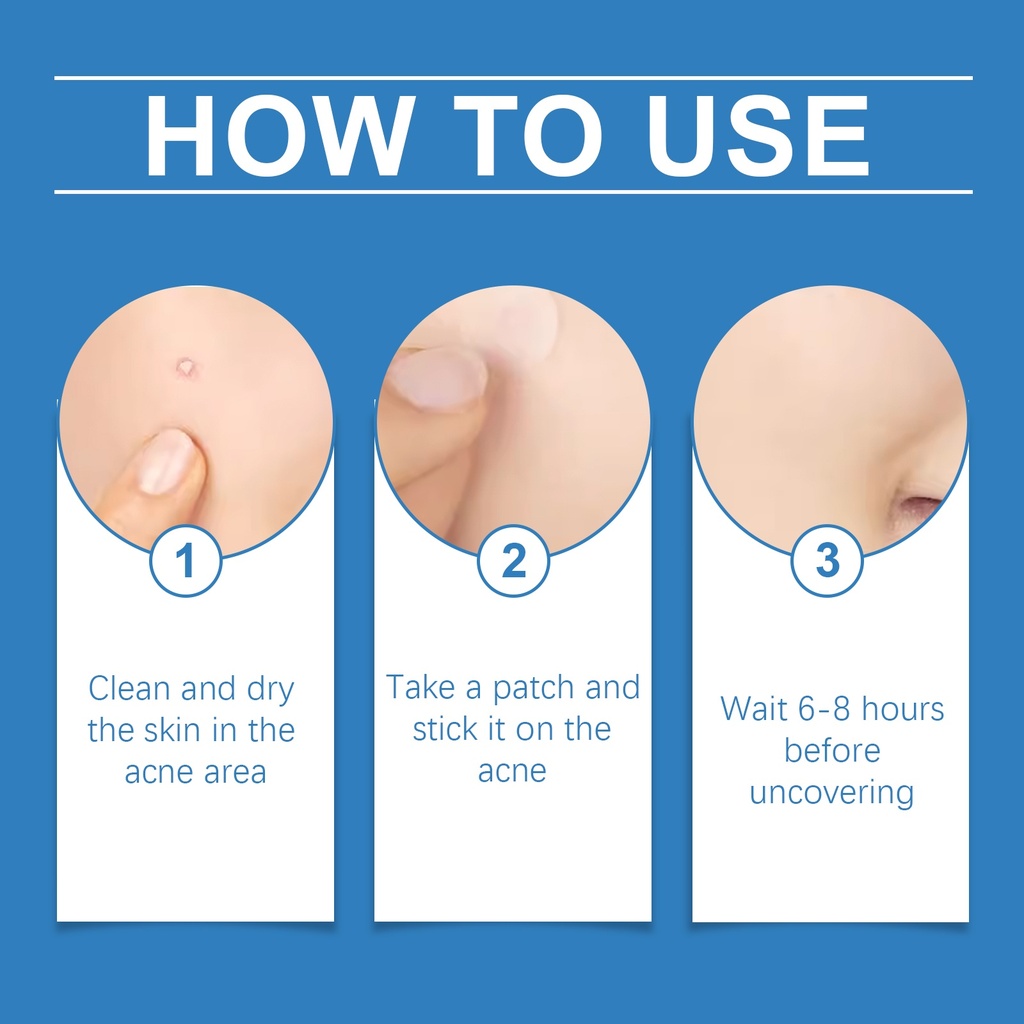 HOW TO USE

1

Clean and dry the skin in the acne area

2

Take a patch and stick it on the acne

3

Wait 6-8 hours before uncovering