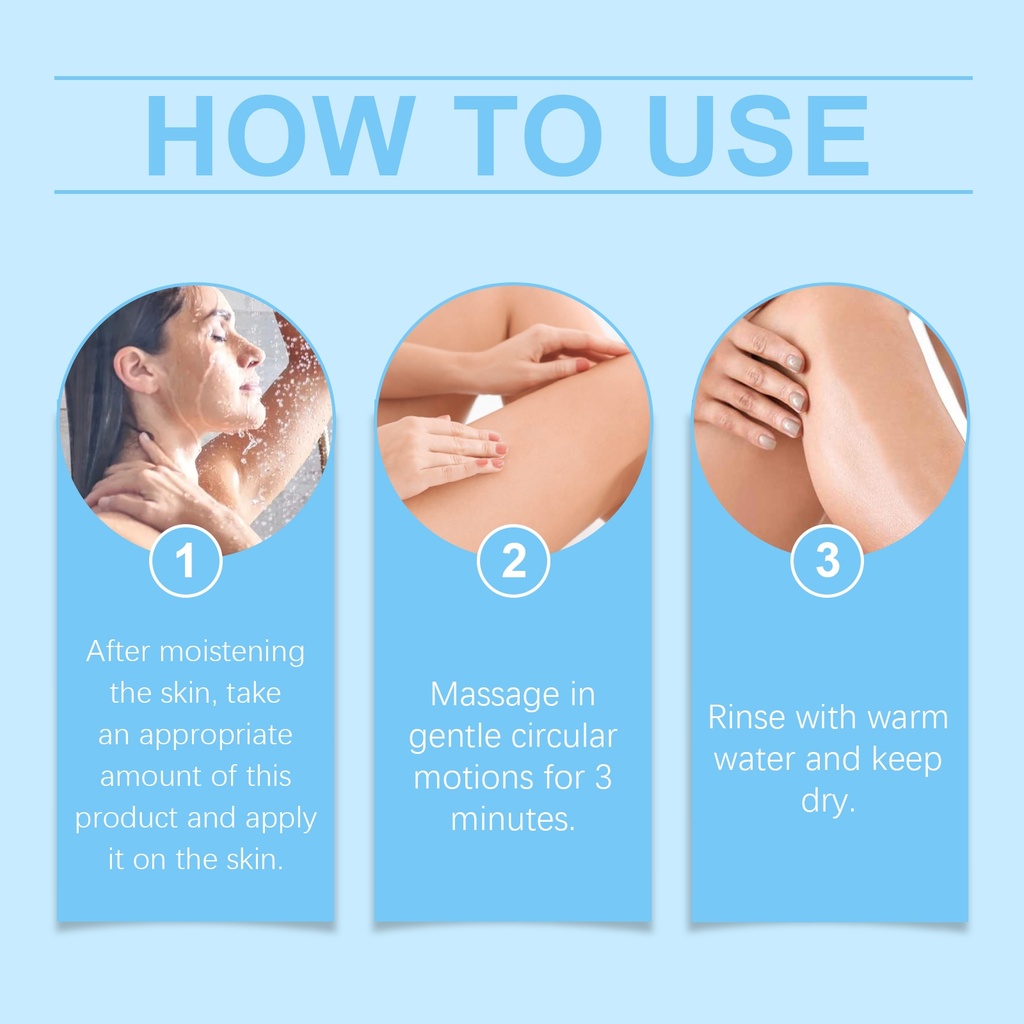 HOW TO USE

1

After moistening the skin, take an appropriate amount of this product and apply it on the skin.

2

Massage in gentle circular motions for 3 minutes.

3

Rinse with warm water and keep dry.