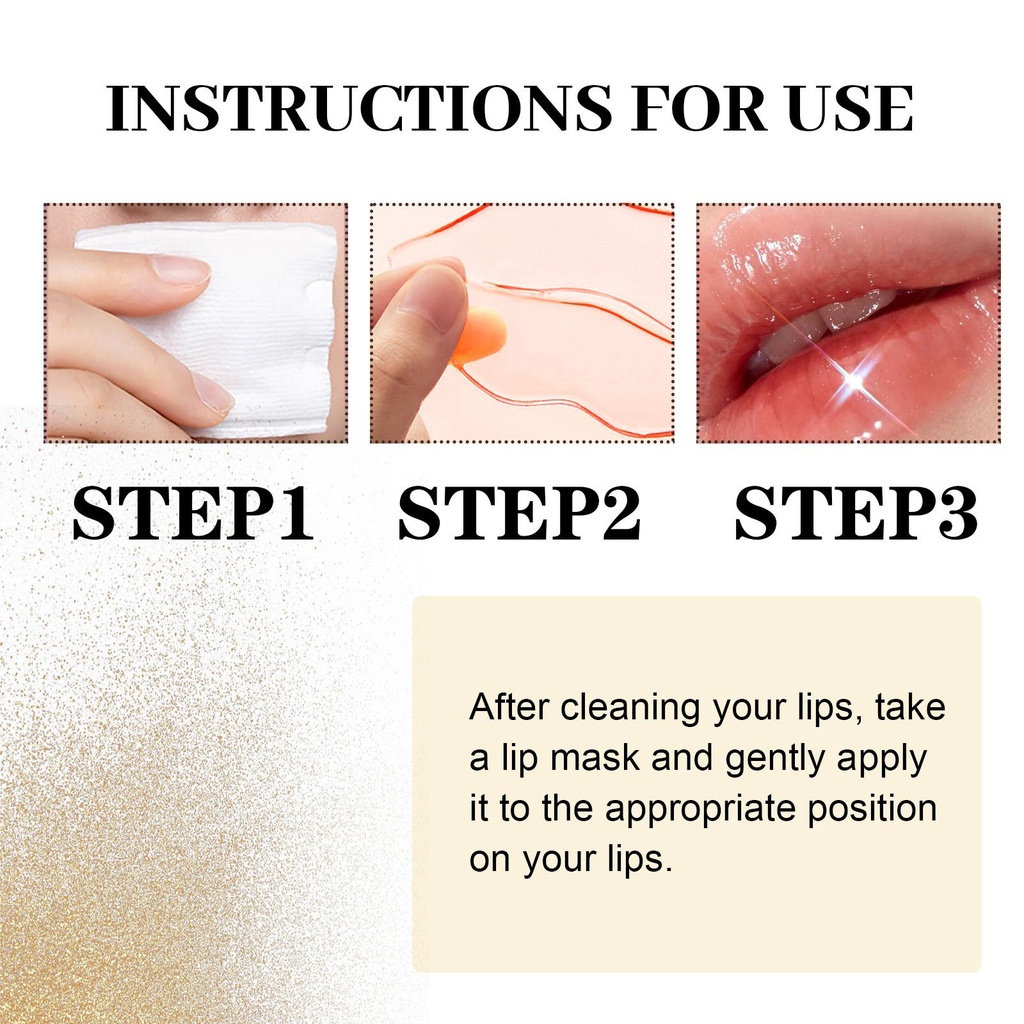 INSTRUCTIONS FOR USE

STEP1 STEP2 STEP3

After cleaning your lips, take a lip mask and gently apply it to the appropriate position on your lips.