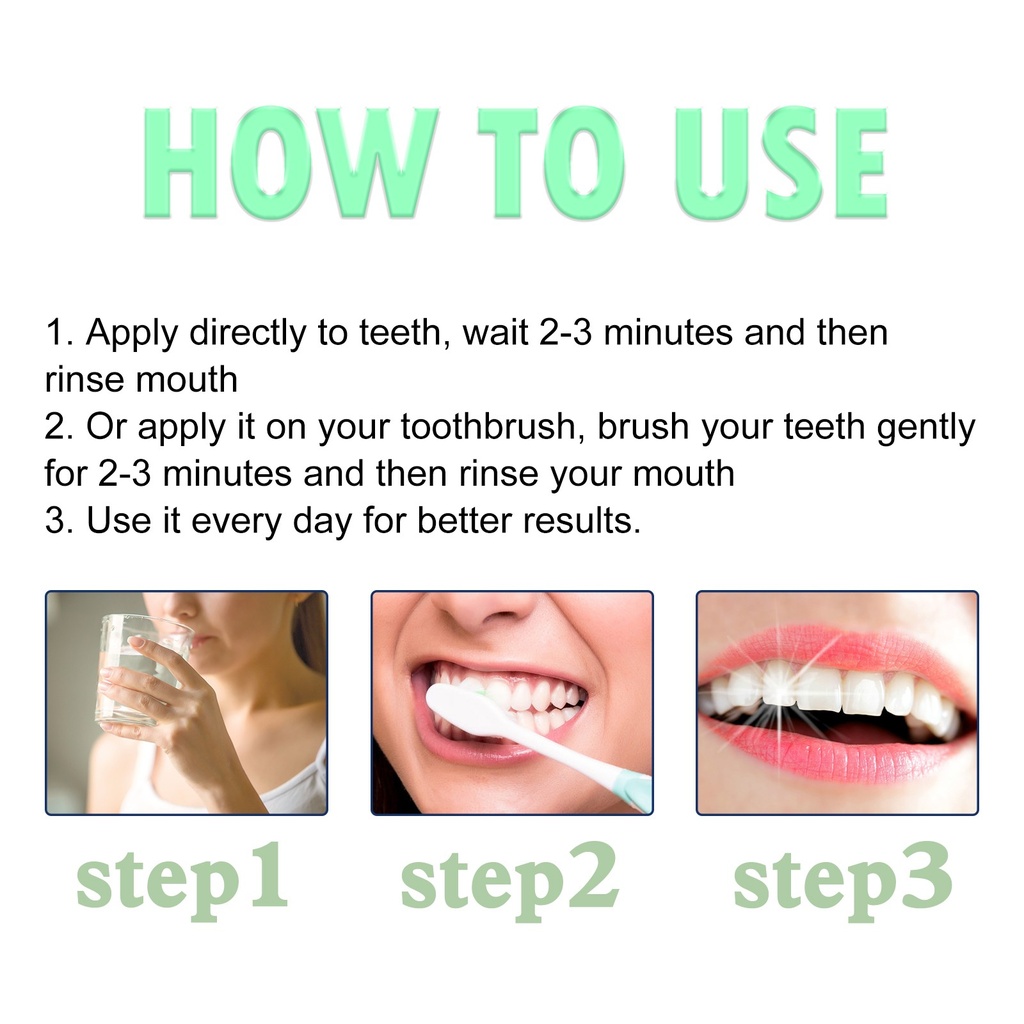 HOW TO USE

1. Apply directly to teeth, wait 2-3 minutes and then rinse mouth
2. Or apply it on your toothbrush, brush your teeth gently for 2-3 minutes and then rinse your mouth
3. Use it every day for better results.

step1 step2 step3