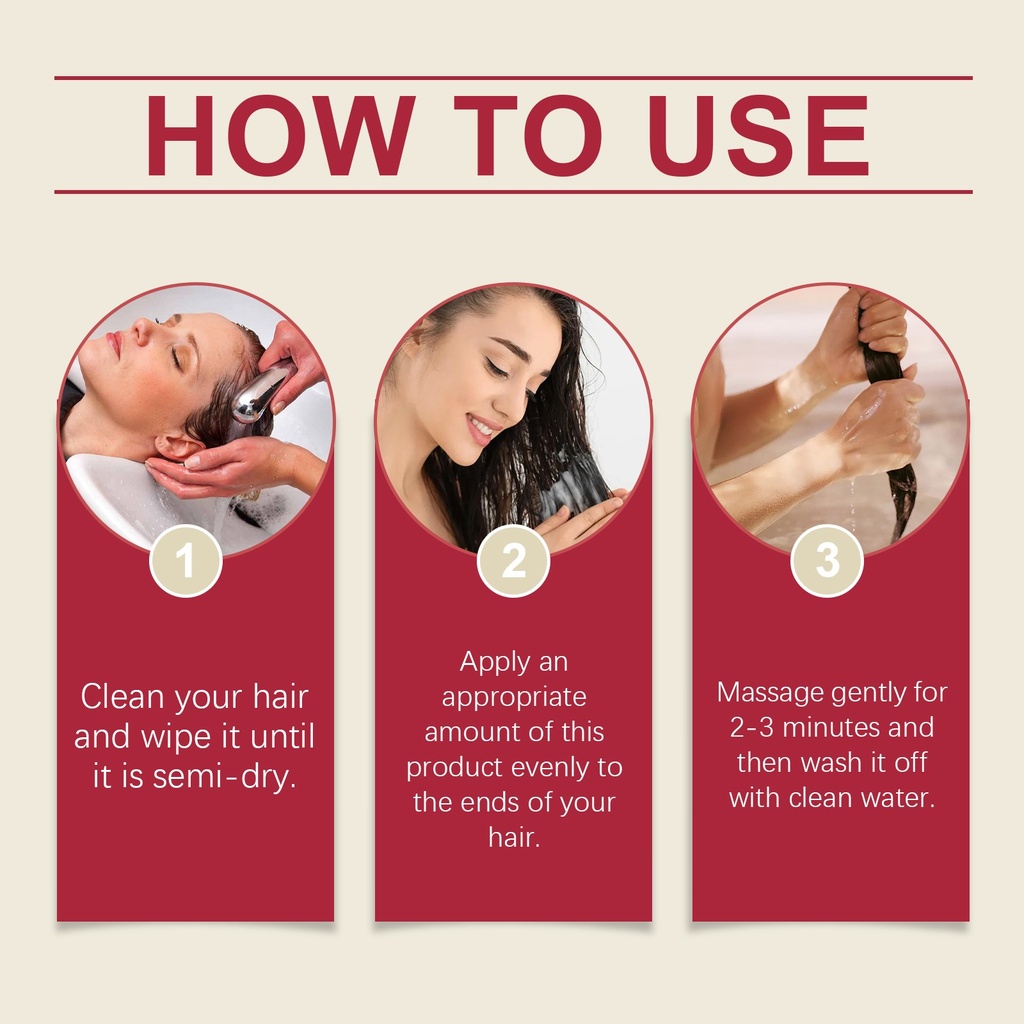 HOW TO USE

1

Clean your hair and wipe it until it is semi-dry.

2

Apply an appropriate amount of this product evenly to the ends of your hair.

3

Massage gently for 2-3 minutes and then wash it off with clean water.