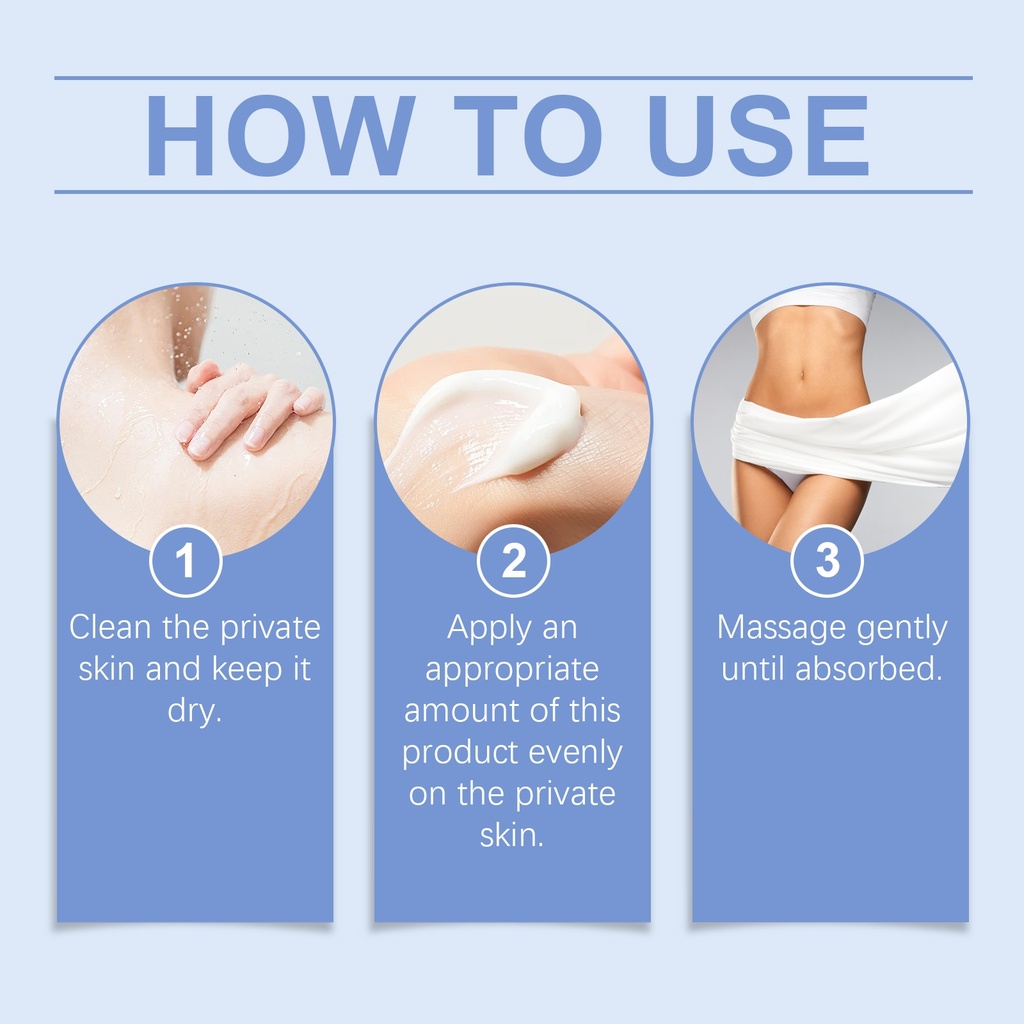 HOW TO USE

1
Clean the private skin and keep it dry.

2
Apply an appropriate amount of this product evenly on the private skin.

3
Massage gently until absorbed.