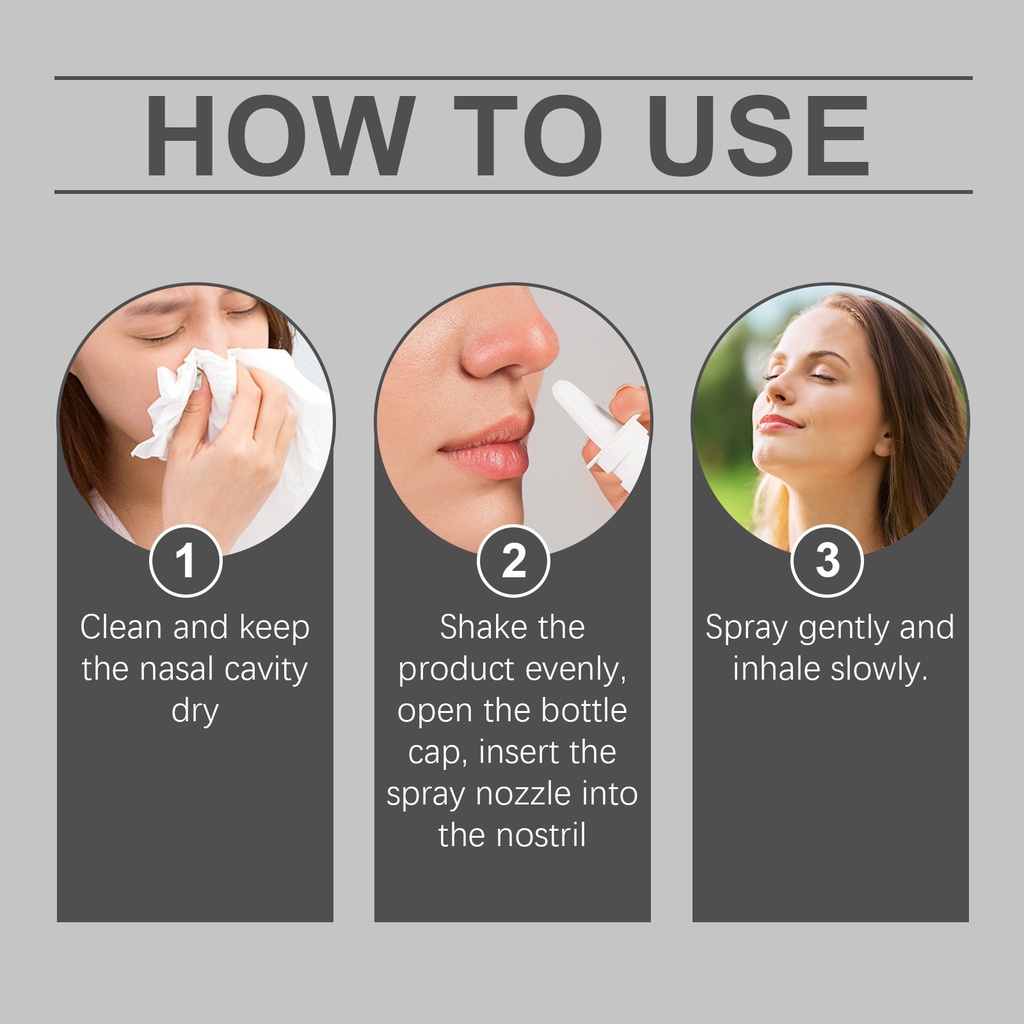 HOW TO USE

1
Clean and keep the nasal cavity dry

2
Shake the product evenly, open the bottle cap, insert the spray nozzle into the nostril

3
Spray gently and inhale slowly.