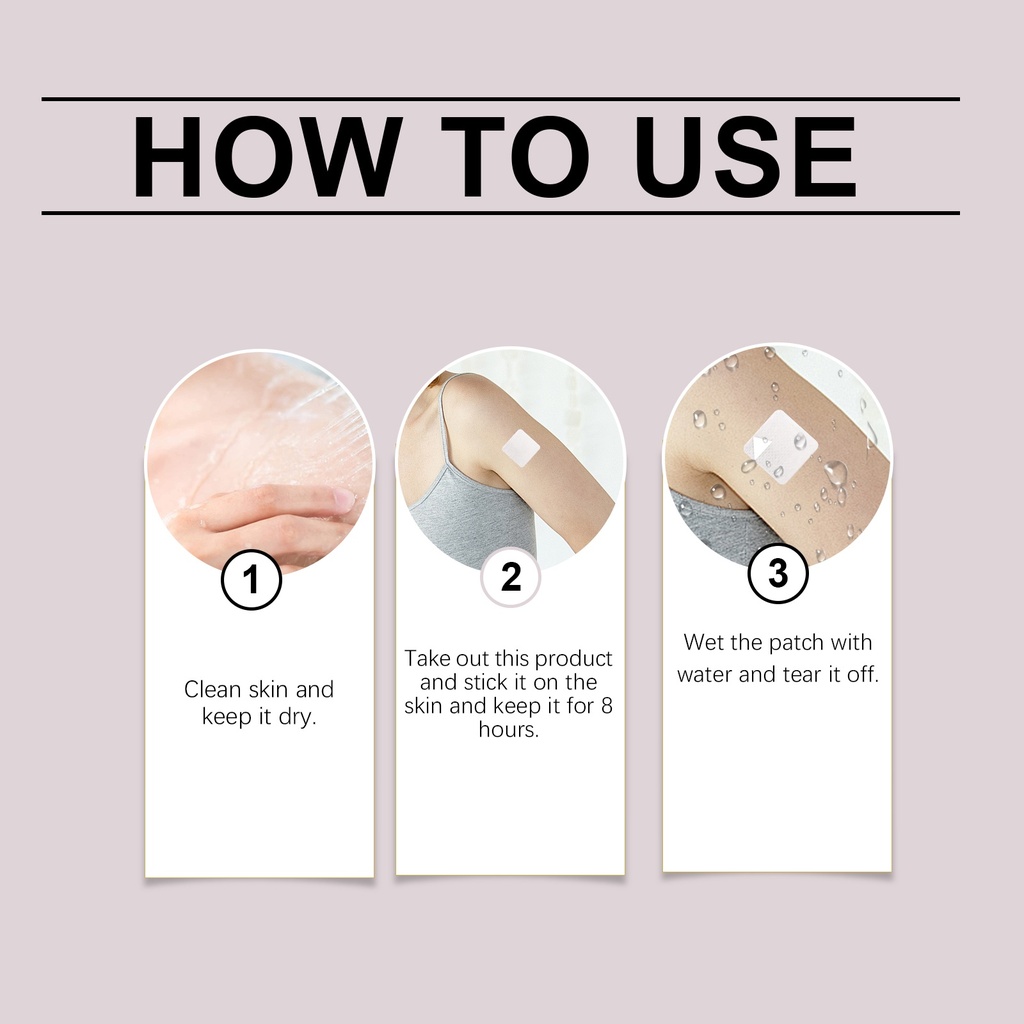 HOW TO USE

1

Clean skin and keep it dry.

2

Take out this product and stick it on the skin and keep it for 8 hours.

3

Wet the patch with water and tear it off.