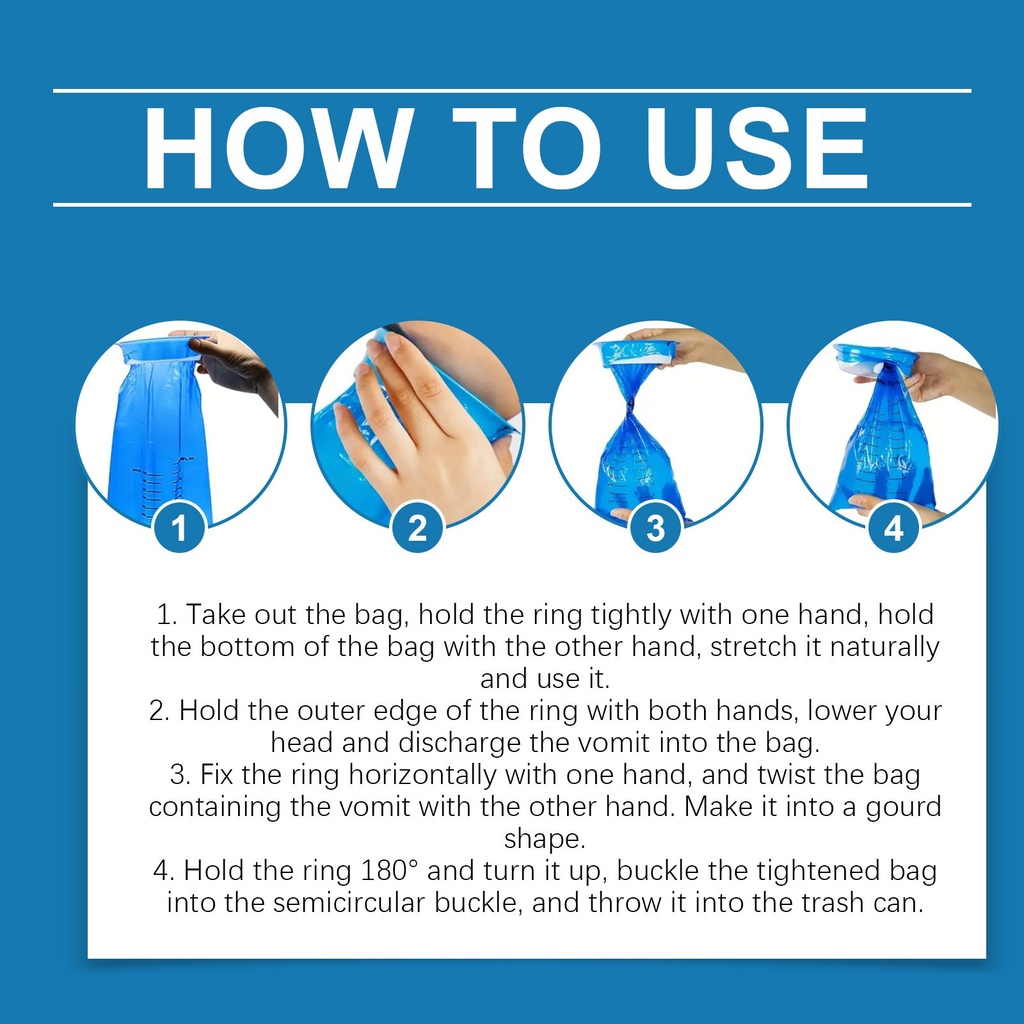 HOW TO USE

1

2

3

4

1. Take out the bag, hold the ring tightly with one hand, hold the bottom of the bag with the other hand, stretch it naturally and use it.
2. Hold the outer edge of the ring with both hands, lower your head and discharge the vomit into the bag.
3. Fix the ring horizontally with one hand, and twist the bag containing the vomit with the other hand. Make it into a gourd shape.
4. Hold the ring 180° and turn it up, buckle the tightened bag into the semicircular buckle, and throw it into the trash can.