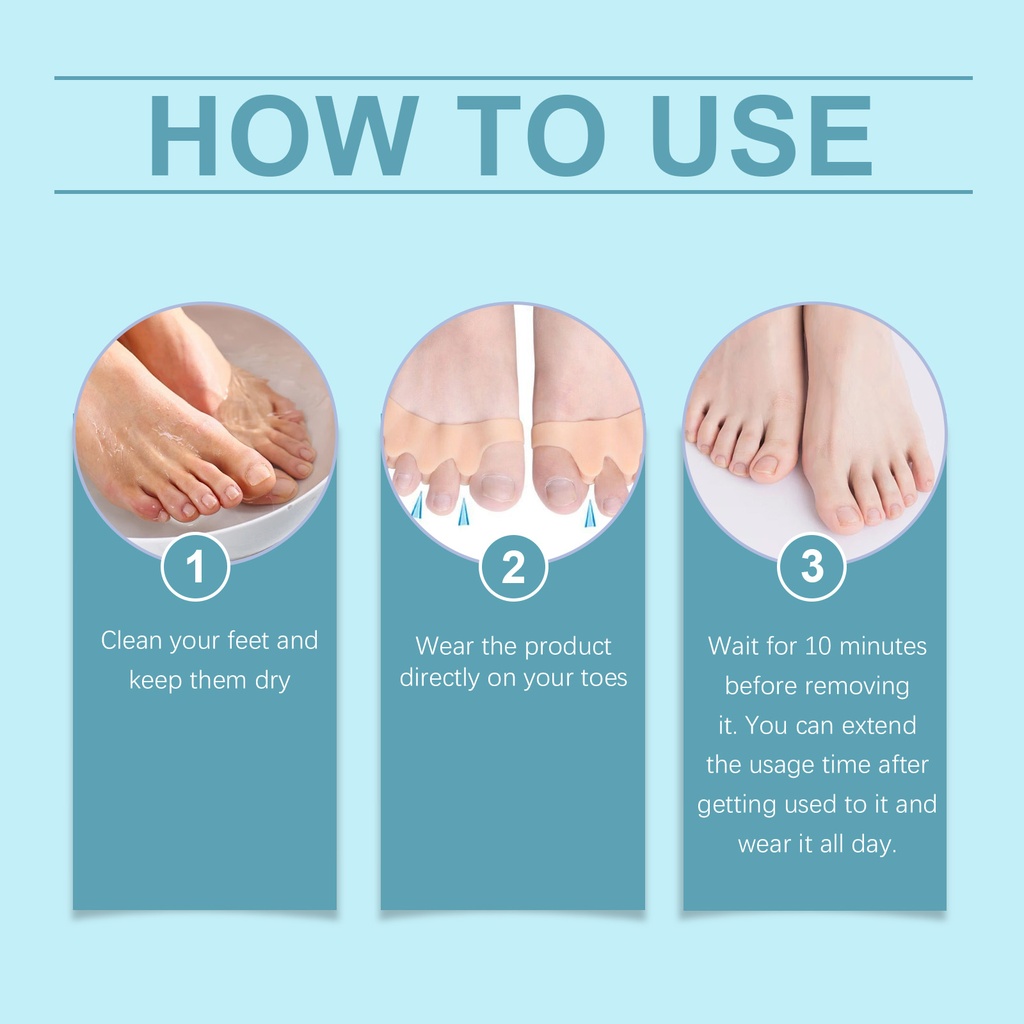 HOW TO USE

1

Clean your feet and keep them dry

2

Wear the product directly on your toes

3

Wait for 10 minutes before removing it. You can extend the usage time after getting used to it and wear it all day.