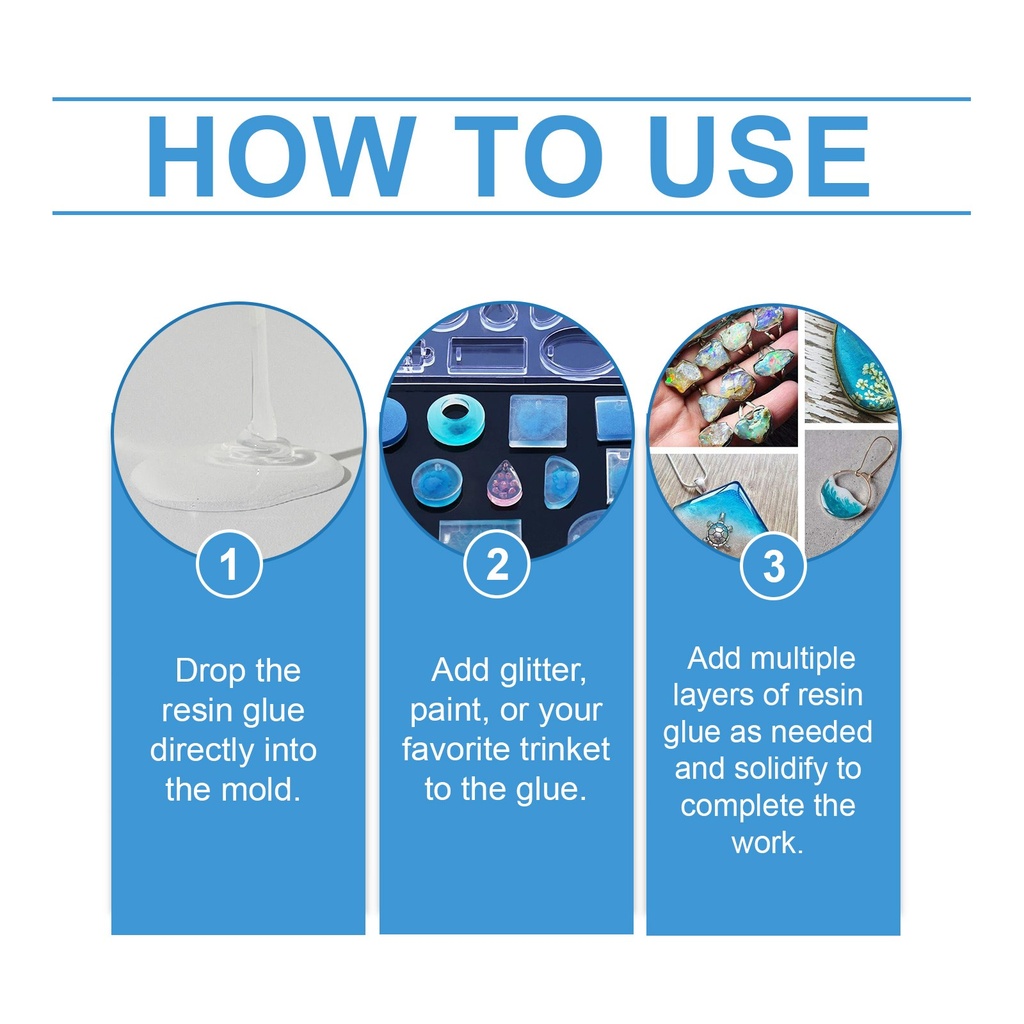 HOW TO USE

1

Drop the resin glue directly into the mold.

2

Add glitter, paint, or your favorite trinket to the glue.

3

Add multiple layers of resin glue as needed and solidify to complete the work.