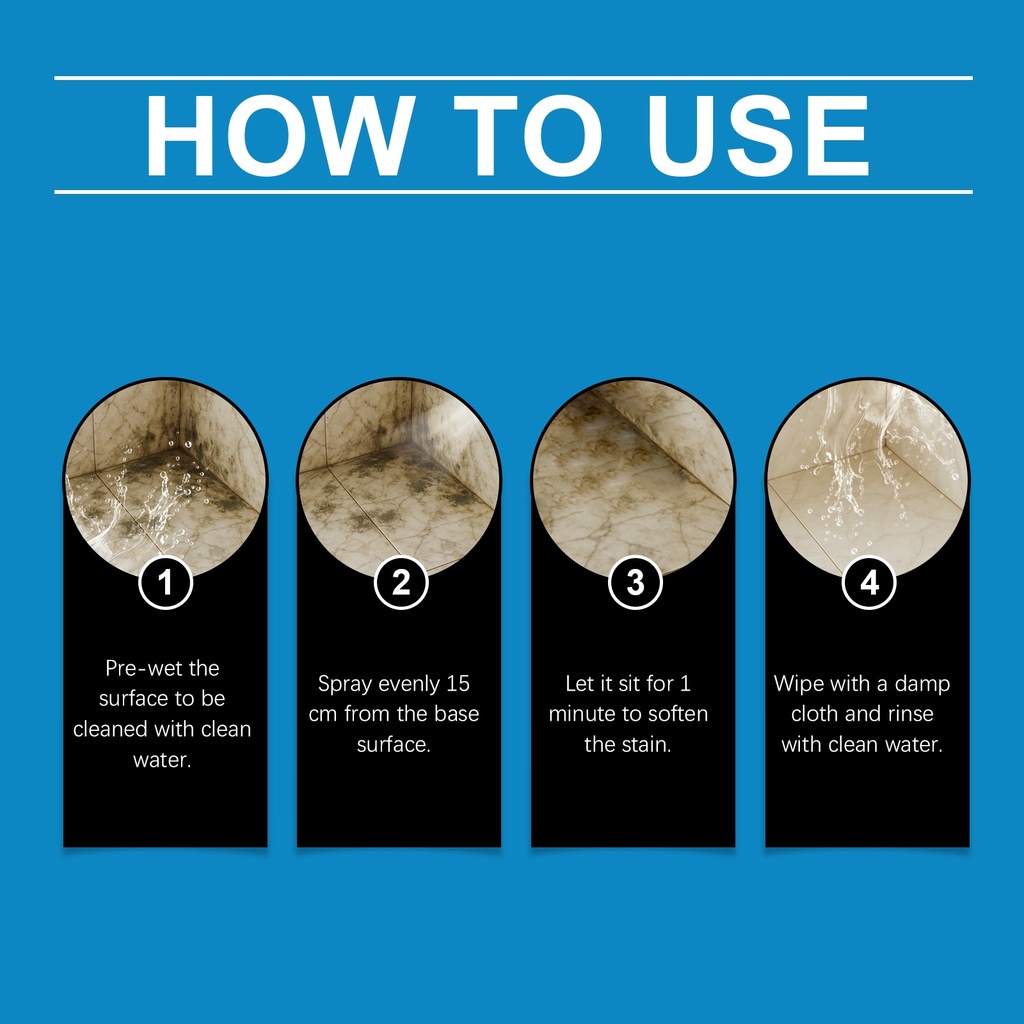 HOW TO USE

1

Pre-wet the surface to be cleaned with clean water.

2

Spray evenly 15 cm from the base surface.

3

Let it sit for 1 minute to soften the stain.

4

Wipe with a damp cloth and rinse with clean water.