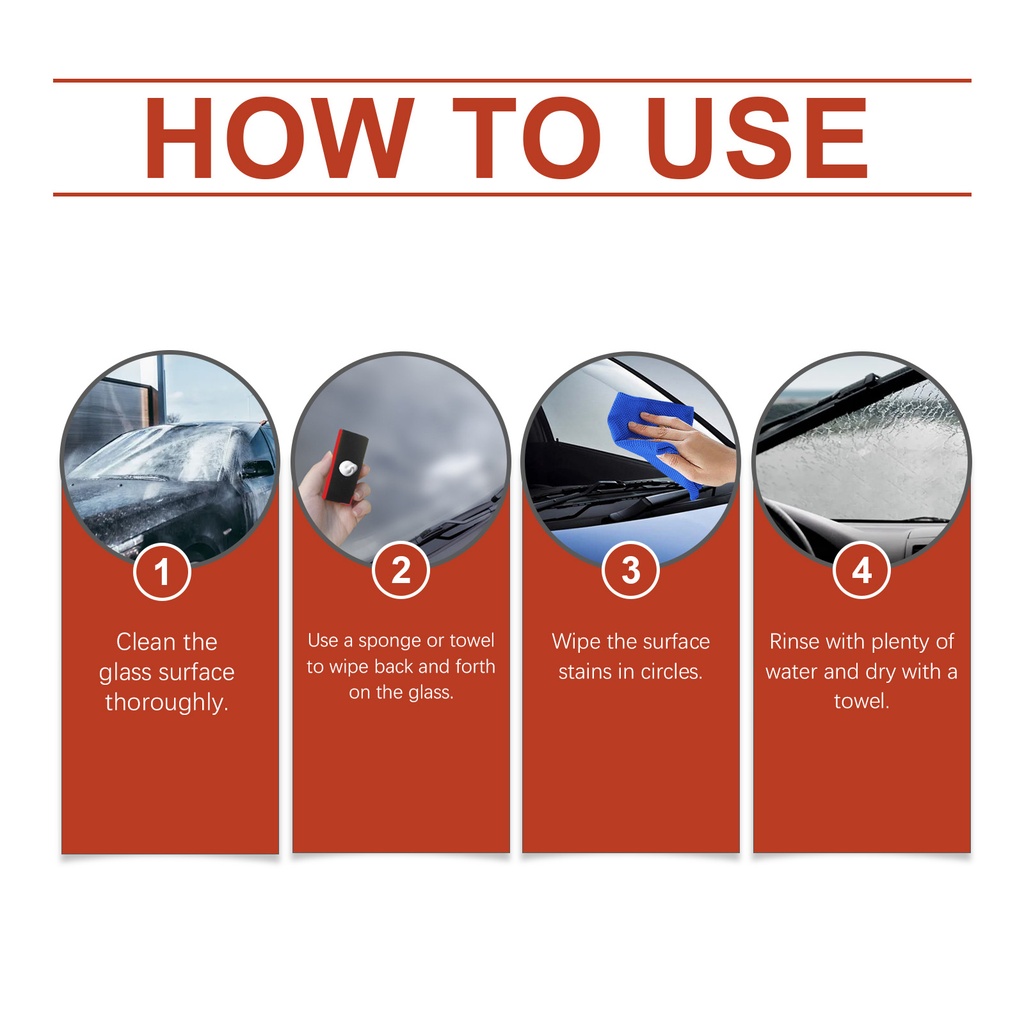 HOW TO USE

1

Clean the glass surface thoroughly.

2

Use a sponge or towel to wipe back and forth on the glass.

3

Wipe the surface stains in circles.

4

Rinse with plenty of water and dry with a towel.