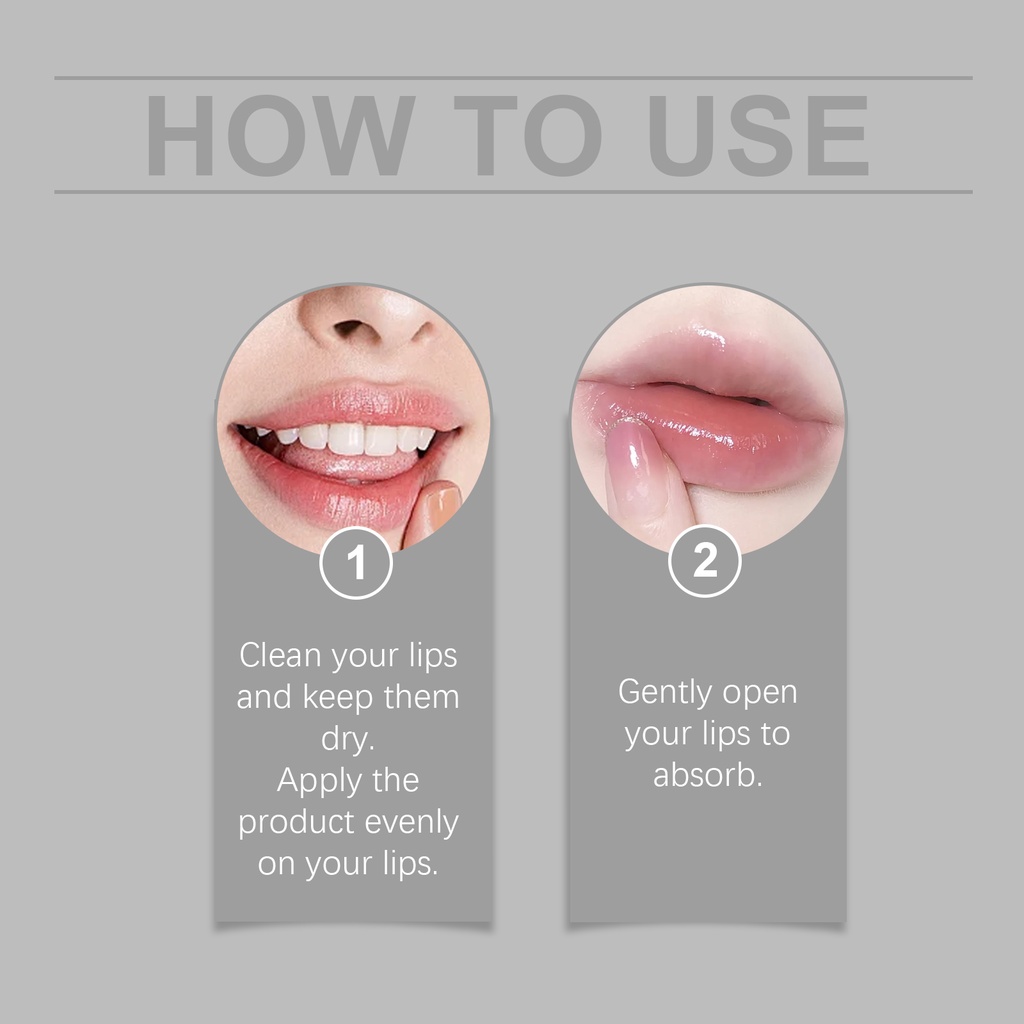 HOW TO USE

1

Clean your lips and keep them dry.
Apply the product evenly on your lips.

2

Gently open your lips to absorb.