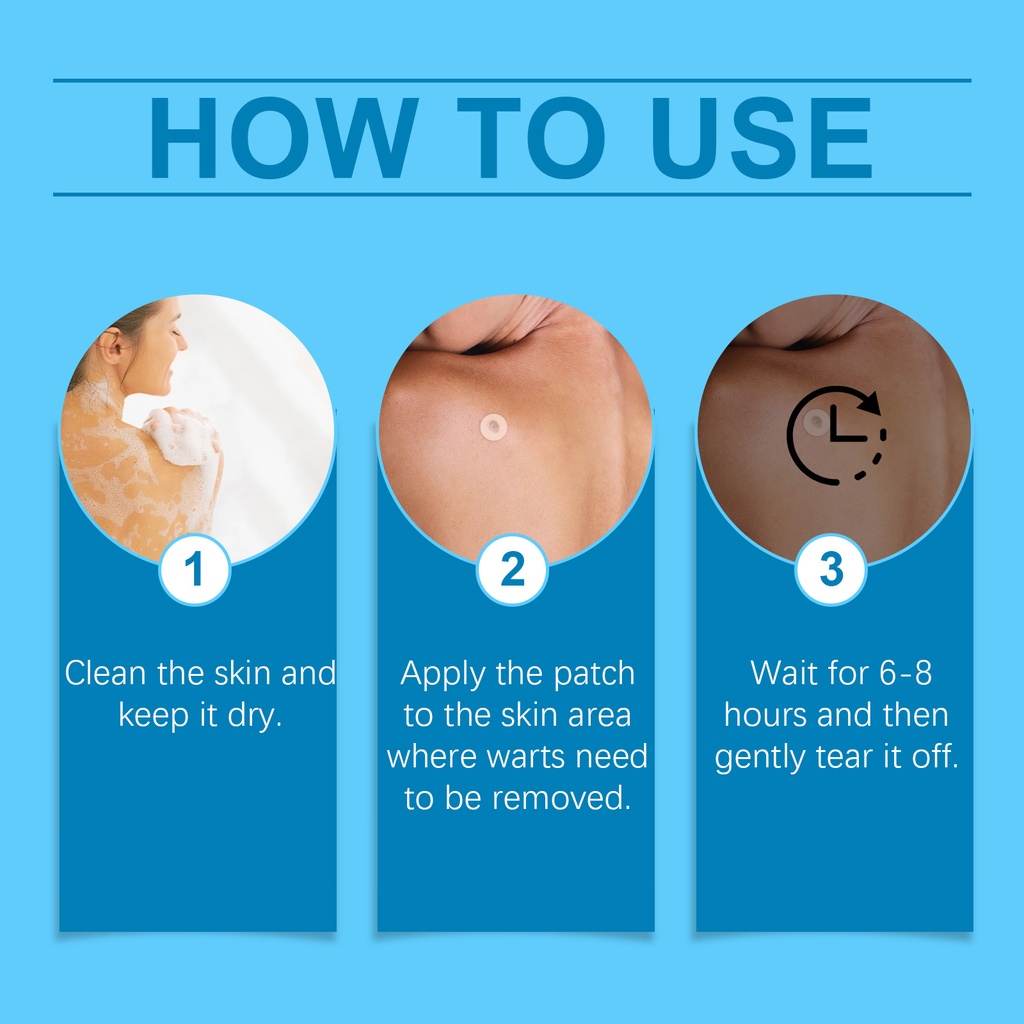 HOW TO USE

1

Clean the skin and keep it dry.

2

Apply the patch to the skin area where warts need to be removed.

3

Wait for 6-8 hours and then gently tear it off.