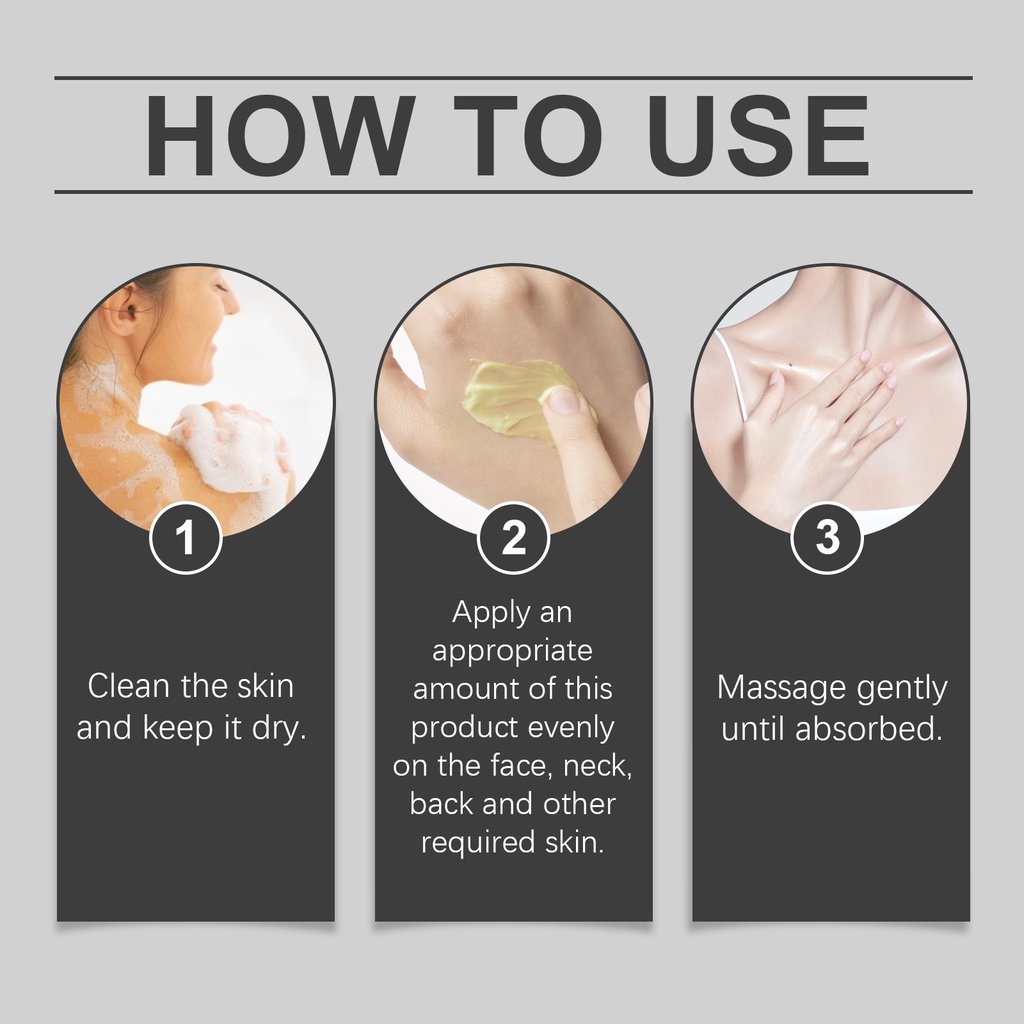 HOW TO USE

1

Clean the skin and keep it dry.

2

Apply an appropriate amount of this product evenly on the face, neck, back and other required skin.

3

Massage gently until absorbed.