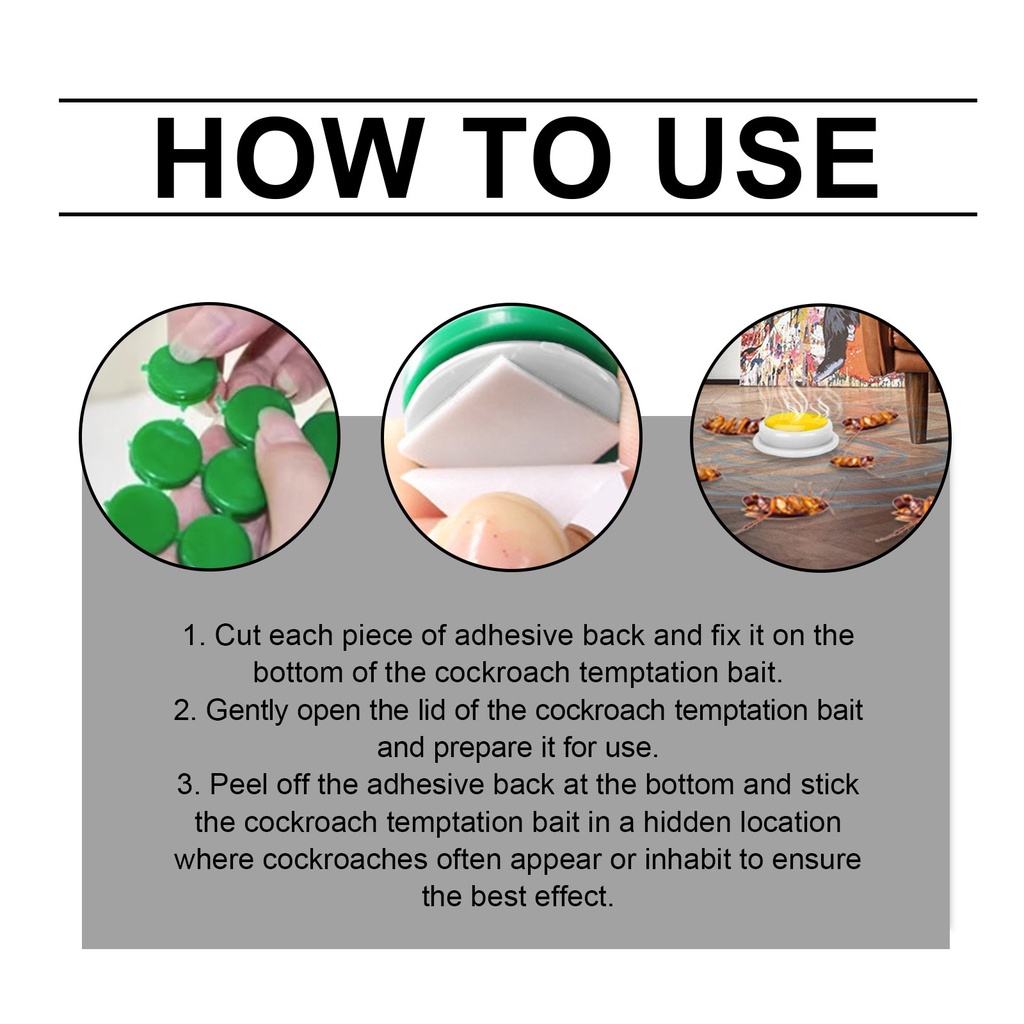 HOW TO USE

1. Cut each piece of adhesive back and fix it on the bottom of the cockroach temptation bait.
2. Gently open the lid of the cockroach temptation bait and prepare it for use.
3. Peel off the adhesive back at the bottom and stick the cockroach temptation bait in a hidden location where cockroaches often appear or inhabit to ensure the best effect.