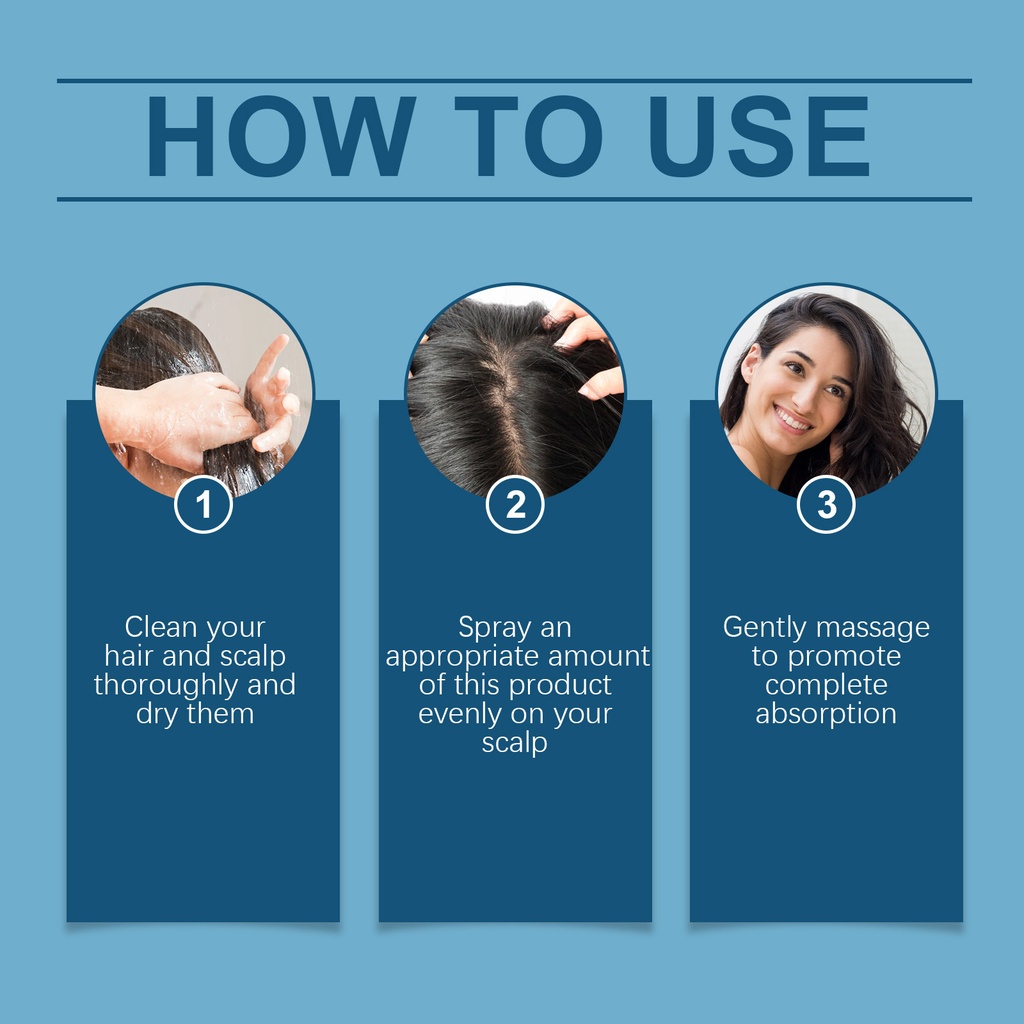 HOW TO USE

1

Clean your hair and scalp thoroughly and dry them

2

Spray an appropriate amount of this product evenly on your scalp

3

Gently massage to promote complete absorption