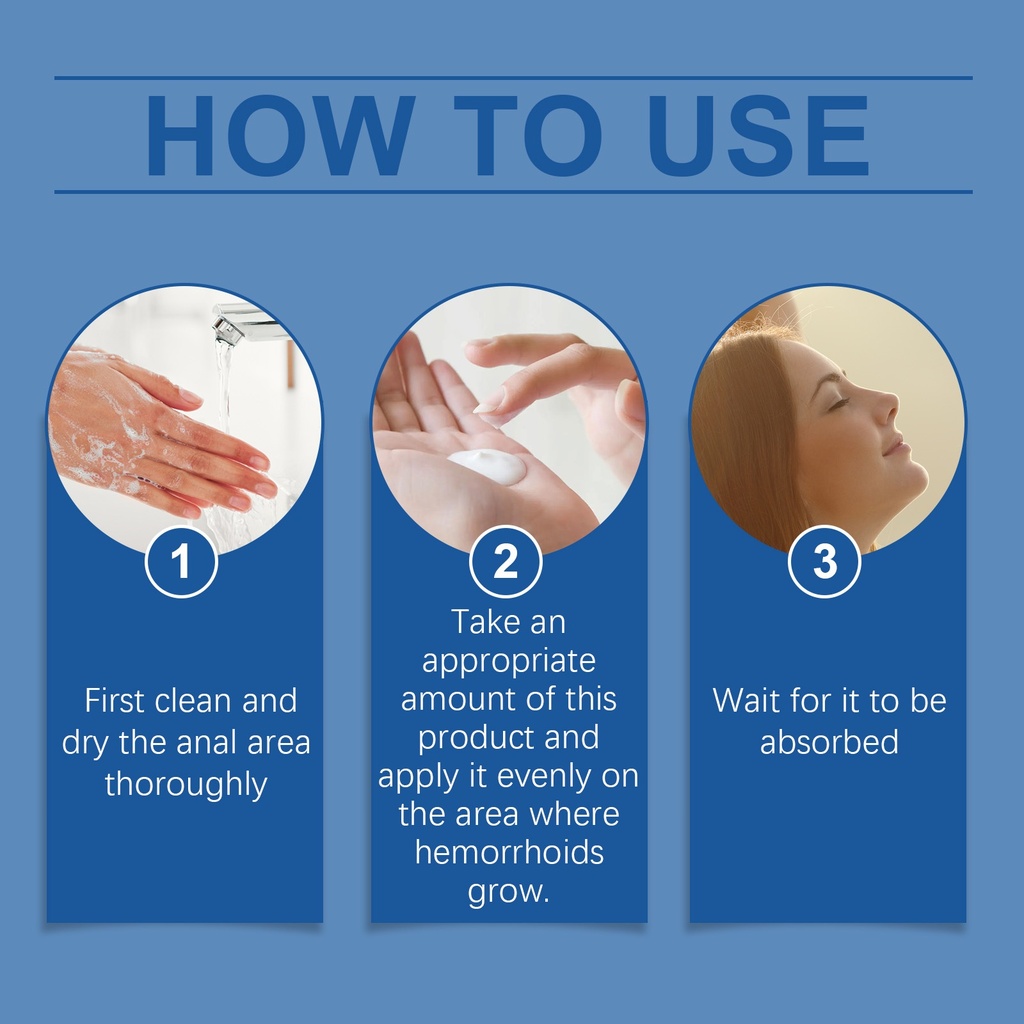 HOW TO USE

1

First clean and dry the anal area thoroughly

2

Take an appropriate amount of this product and apply it evenly on the area where hemorrhoids grow.

3

Wait for it to be absorbed