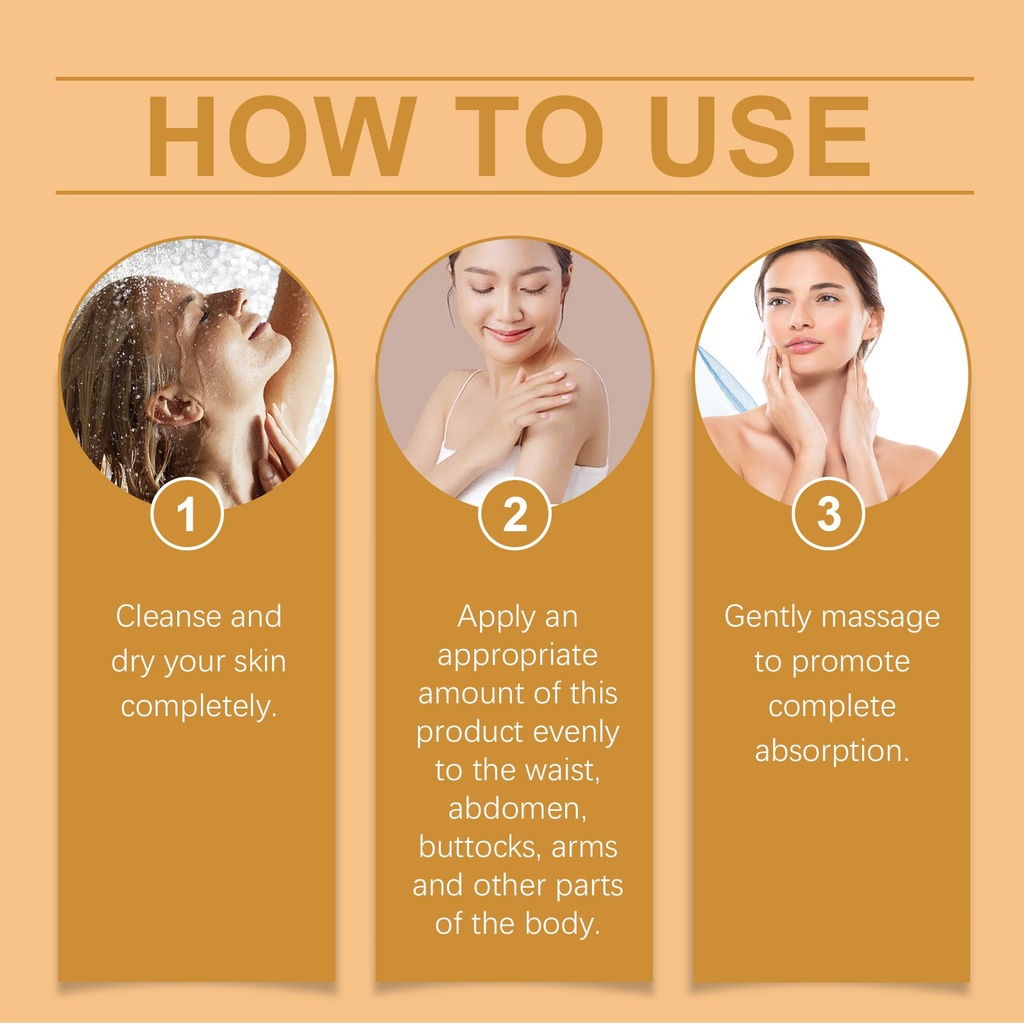 HOW TO USE

1

Cleanse and dry your skin completely.

2

Apply an appropriate amount of this product evenly to the waist, abdomen, buttocks, arms and other parts of the body.

3

Gently massage to promote complete absorption.