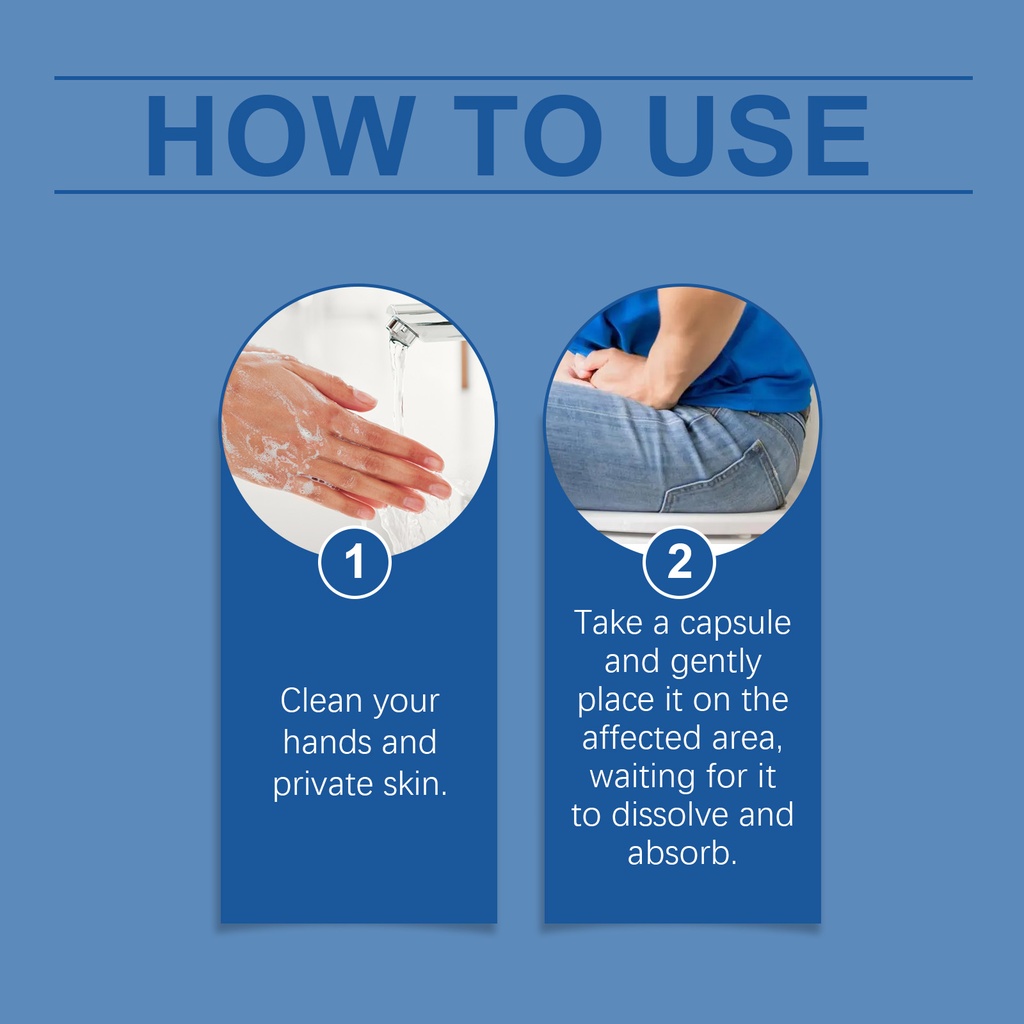 HOW TO USE

1

Clean your hands and private skin.

2

Take a capsule and gently place it on the affected area, waiting for it to dissolve and absorb.