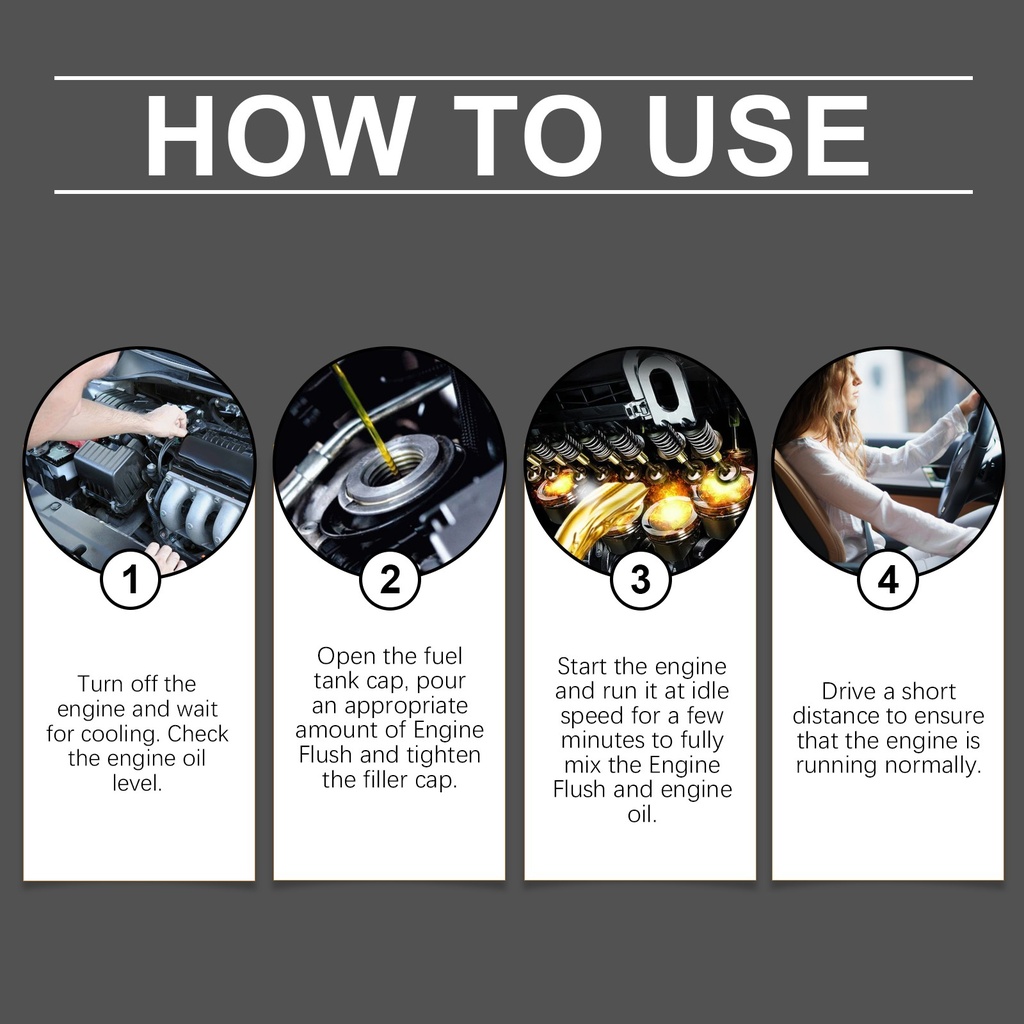 HOW TO USE

1

Turn off the engine and wait for cooling. Check the engine oil level.

2

Open the fuel tank cap, pour an appropriate amount of Engine Flush and tighten the filler cap.

3

Start the engine and run it at idle speed for a few minutes to fully mix the Engine Flush and engine oil.

4

Drive a short distance to ensure that the engine is running normally.