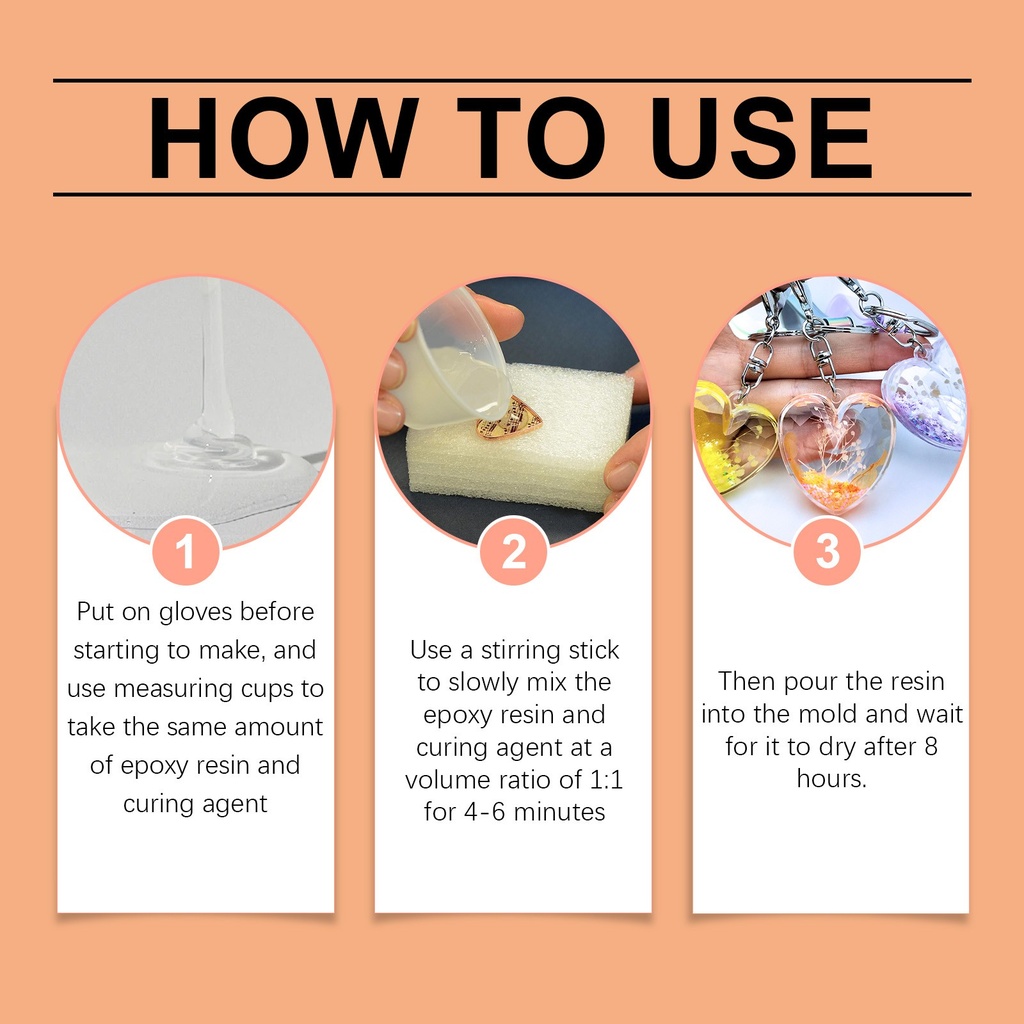 HOW TO USE

1

Put on gloves before starting to make, and use measuring cups to take the same amount of epoxy resin and curing agent

2

Use a stirring stick to slowly mix the epoxy resin and curing agent at a volume ratio of 1:1 for 4-6 minutes

3

Then pour the resin into the mold and wait for it to dry after 8 hours.