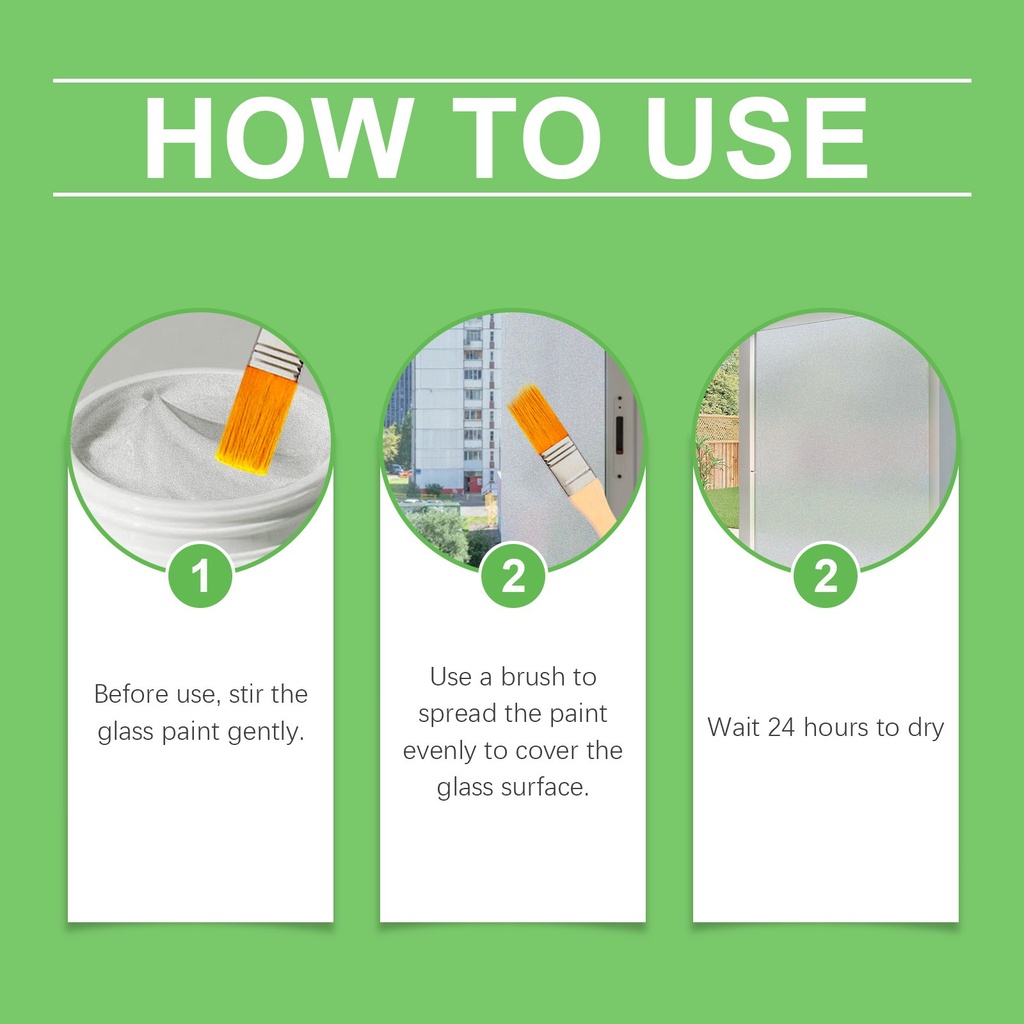 HOW TO USE

1

Before use, stir the glass paint gently.

2

Use a brush to spread the paint evenly to cover the glass surface.

2

Wait 24 hours to dry