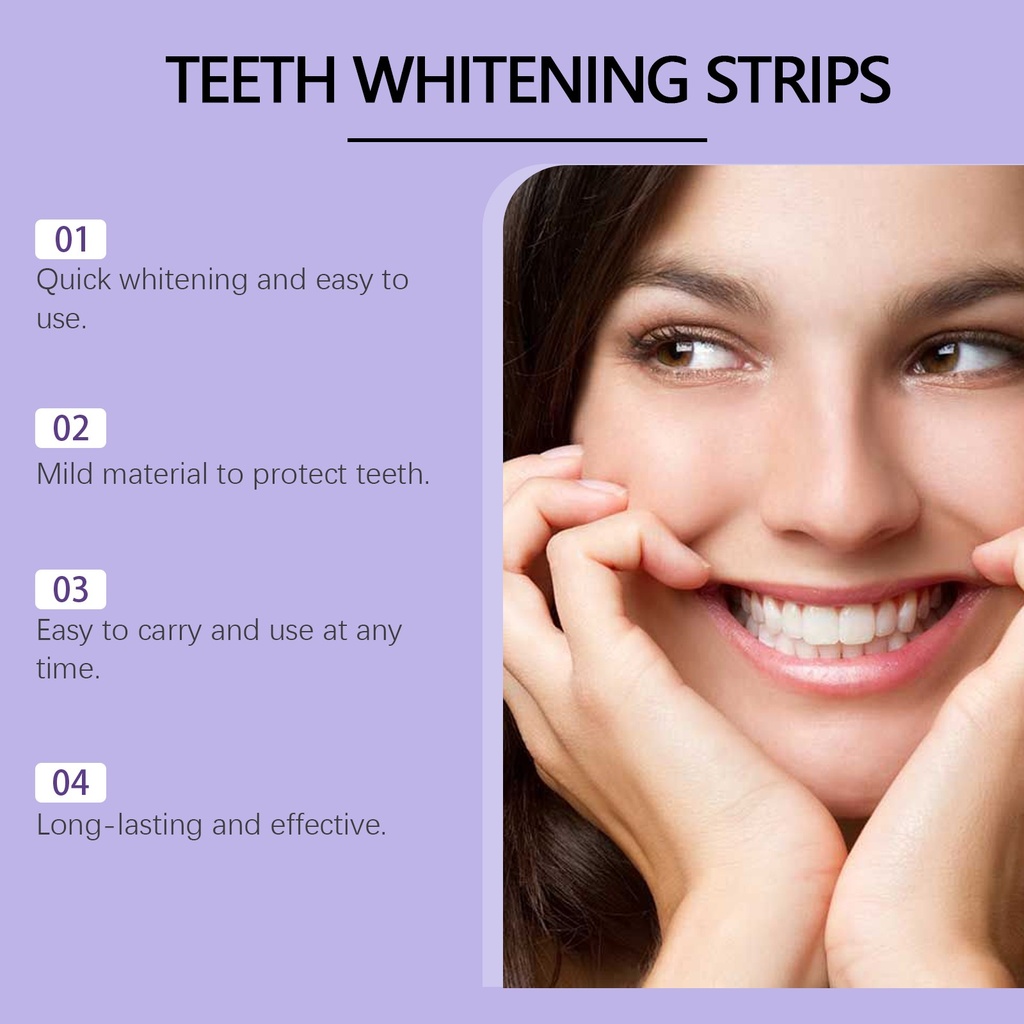 TEETH WHITENING STRIPS

01
Quick whitening and easy to use.

02
Mild material to protect teeth.

03
Easy to carry and use at any time.

04
Long-lasting and effective.