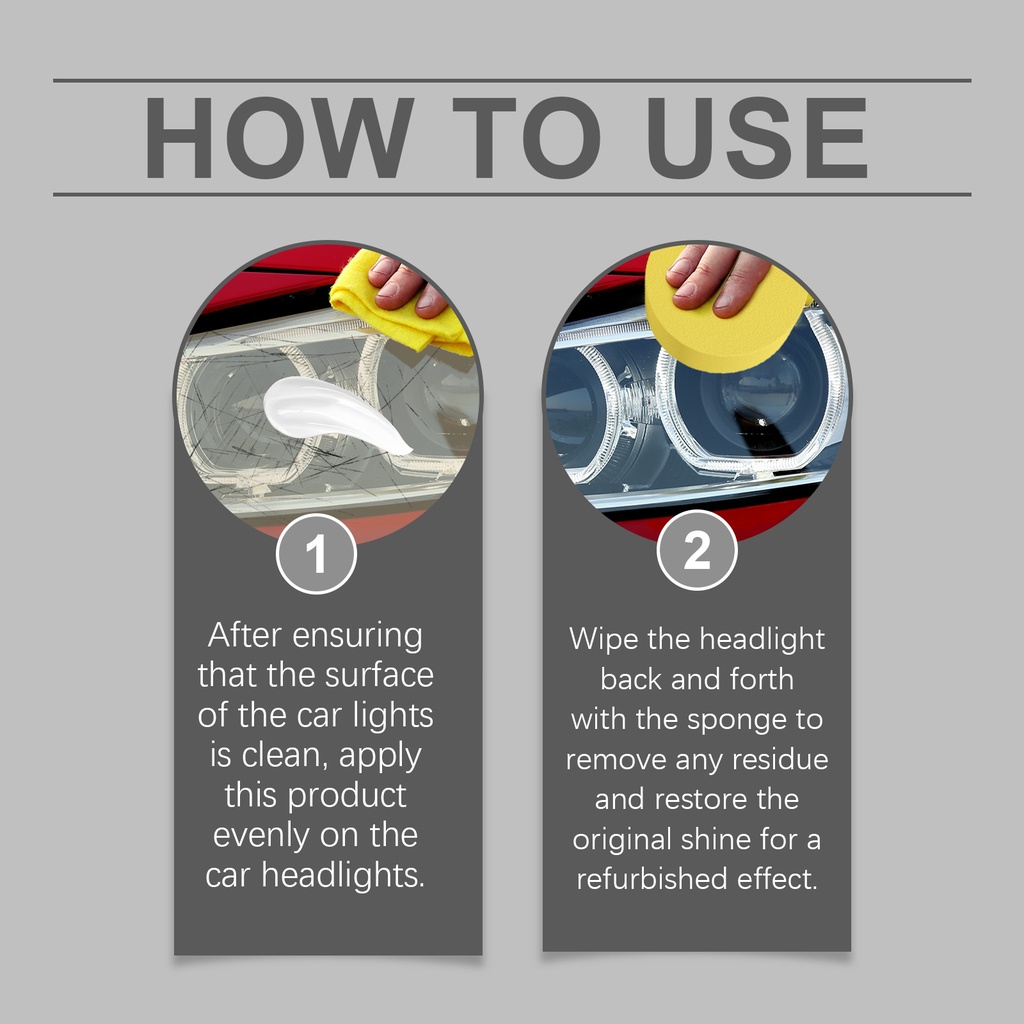 HOW TO USE

1

After ensuring that the surface of the car lights is clean, apply this product evenly on the car headlights.

2

Wipe the headlight back and forth with the sponge to remove any residue and restore the original shine for a refurbished effect.